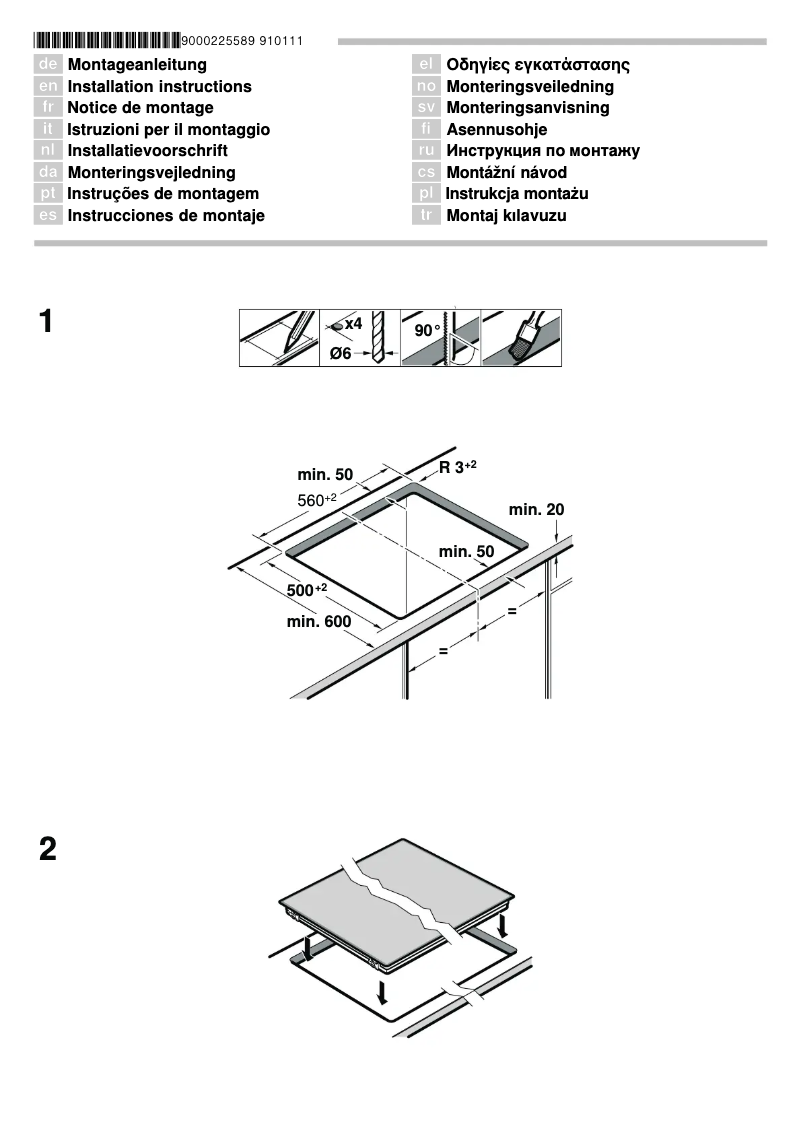 9000225589 910111

de Montageanleitung
en Installation instructions
fr Notice de montage
it Istruzioni per il montaggio
nl Installatievoorschrift
da Monteringsvejledning
pt Instruções de montagem
es Instrucciones de montaje

el Οδηγίες εγκατάστασης
no Monteringsveiledning
sv Monteringsanvisning
fi Asennusohje
ru Инструкция по монтажу
cs Montážní návod
pl Instrukcja montażu
tr Montaj kılavuzu

1

x4
Ø6
90°

min. 50
R $3^{+2}$
$560^{+2}$
min. 20
min. 50
$500^{+2}$
min. 600
=
=

2