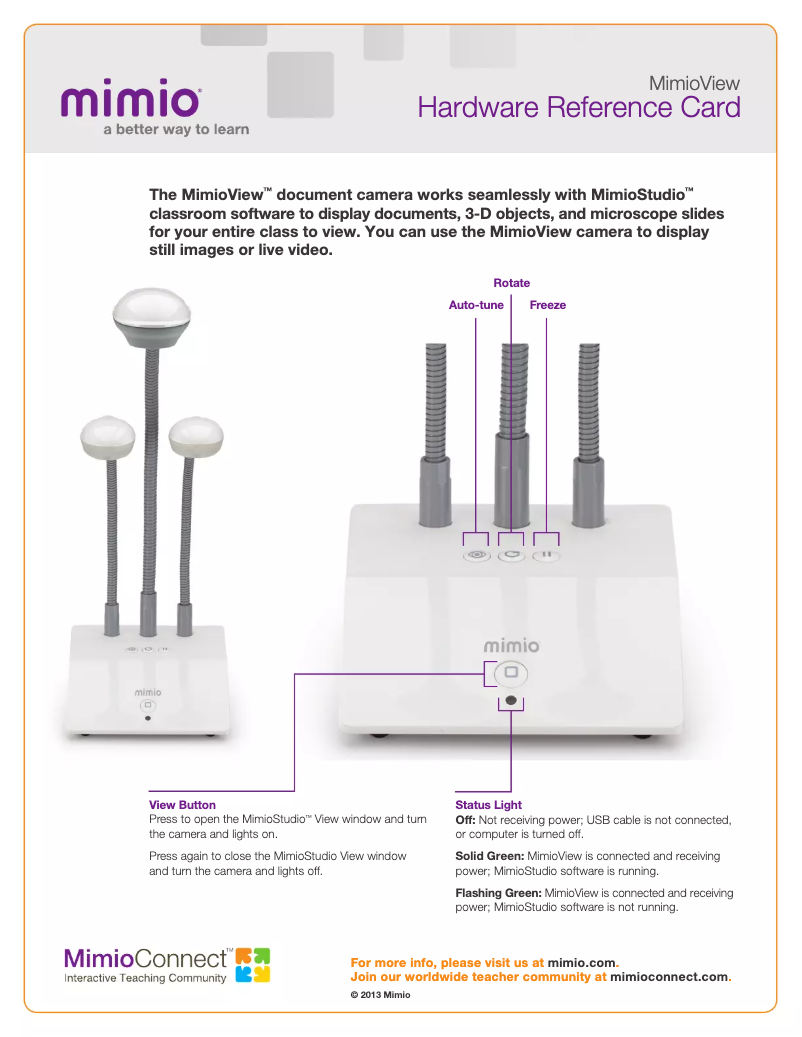 mimio®
a better way to learn

MimioView
Hardware Reference Card

The MimioView™ document camera works seamlessly with MimioStudio™ classroom software to display documents, 3-D objects, and microscope slides for your entire class to view. You can use the MimioView camera to display still images or live video.

Rotate
Auto-tune
Freeze

mimio

mimio

View Button
Press to open the MimioStudio™ View window and turn the camera and lights on.

Press again to close the MimioStudio View window and turn the camera and lights off.

Status Light
Off: Not receiving power; USB cable is not connected, or computer is turned off.

Solid Green: MimioView is connected and receiving power; MimioStudio software is running.

Flashing Green: MimioView is connected and receiving power; MimioStudio software is not running.

MimioConnect™
Interactive Teaching Community

For more info, please visit us at mimio.com.
Join our worldwide teacher community at mimioconnect.com.
© 2013 Mimio