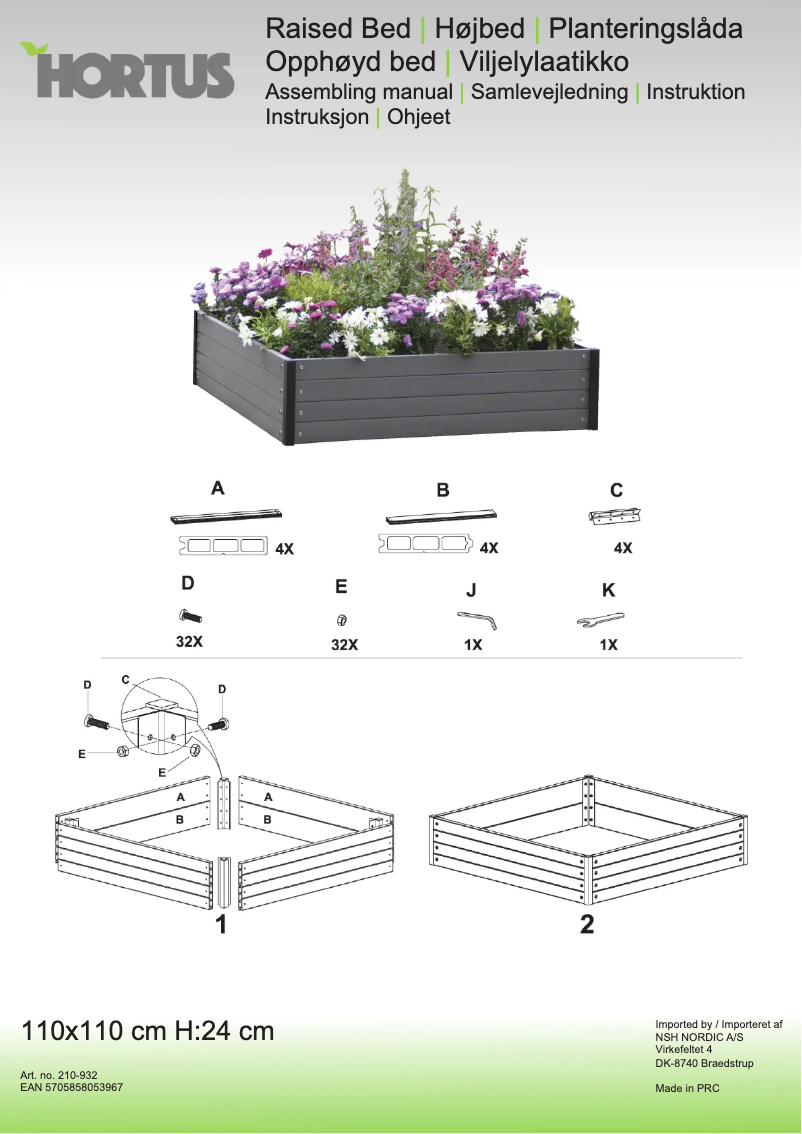 HORTUS

Raised Bed | Højbed | Planteringslåda
Opphøyd bed | Viljelylaatikko
Assembling manual | Samlevejledning | Instruktion
Instruksjon | Ohjeet

A
4X

B
4X

C
4X

D
32X

E
32X

J
1X

K
1X

D
C
D
E
E
A
B
A
B
1

2

110x110 cm H:24 cm

Art. no. 210-932
EAN 5705858053967

Imported by / Importeret af
NSH NORDIC A/S
Virkefeltet 4
DK-8740 Braedstrup

Made in PRC