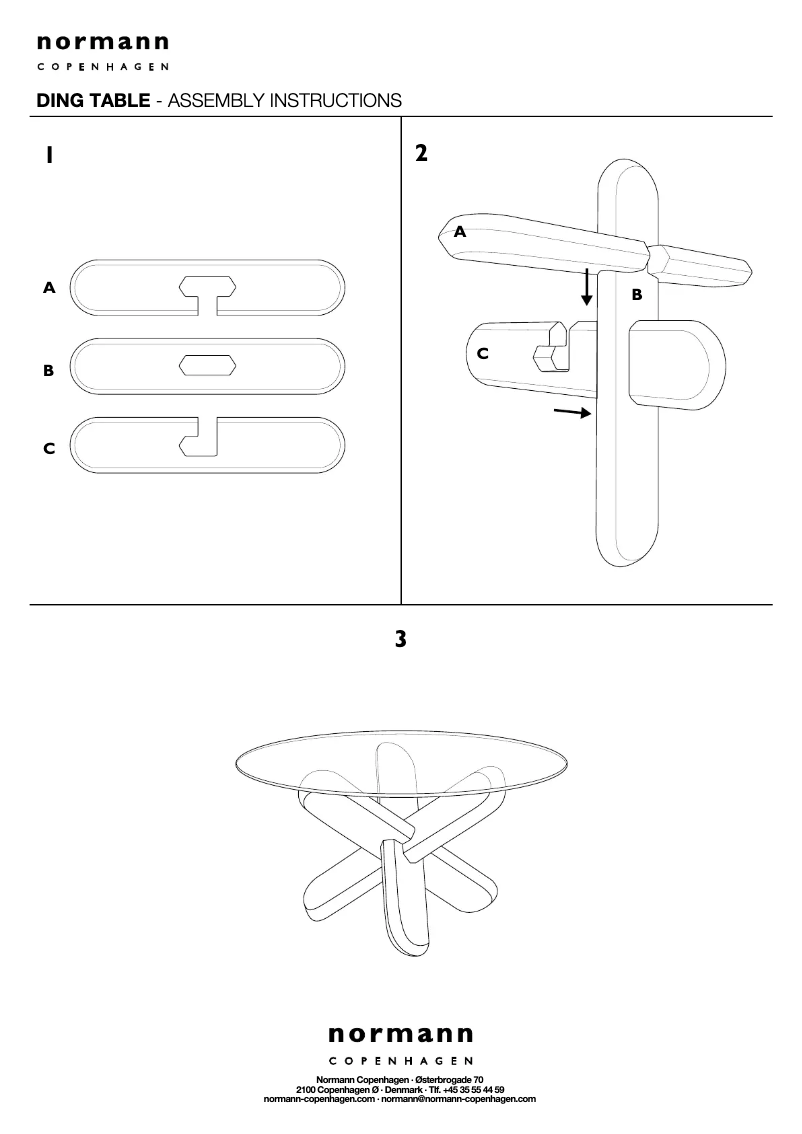 normann
COPENHAGEN

DING TABLE - ASSEMBLY INSTRUCTIONS

1

A

B

C

2

A

B

C

3

normann
COPENHAGEN

Normann Copenhagen · Østerbrogade 70
2100 Copenhagen Ø · Denmark · Tlf. +45 35 55 44 59
normann-copenhagen.com · normann@normann-copenhagen.com