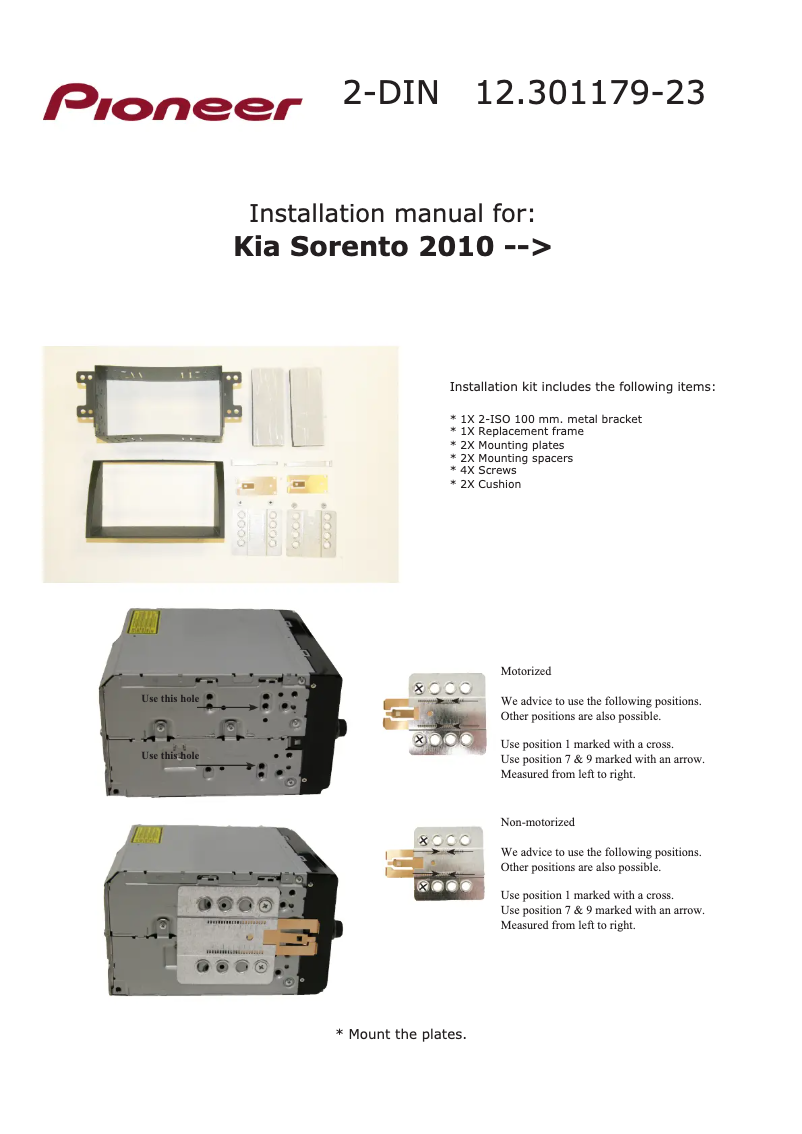 Pioneer 2-DIN 12.301179-23

Installation manual for:
Kia Sorento 2010 -->

Installation kit includes the following items:

* 1X 2-ISO 100 mm. metal bracket
* 1X Replacement frame
* 2X Mounting plates
* 2X Mounting spacers
* 4X Screws
* 2X Cushion

Use this hole
Use this hole

Motorized

We advice to use the following positions. Other positions are also possible.

Use position 1 marked with a cross.
Use position 7 & 9 marked with an arrow.
Measured from left to right.

Non-motorized

We advice to use the following positions. Other positions are also possible.

Use position 1 marked with a cross.
Use position 7 & 9 marked with an arrow.
Measured from left to right.

* Mount the plates.