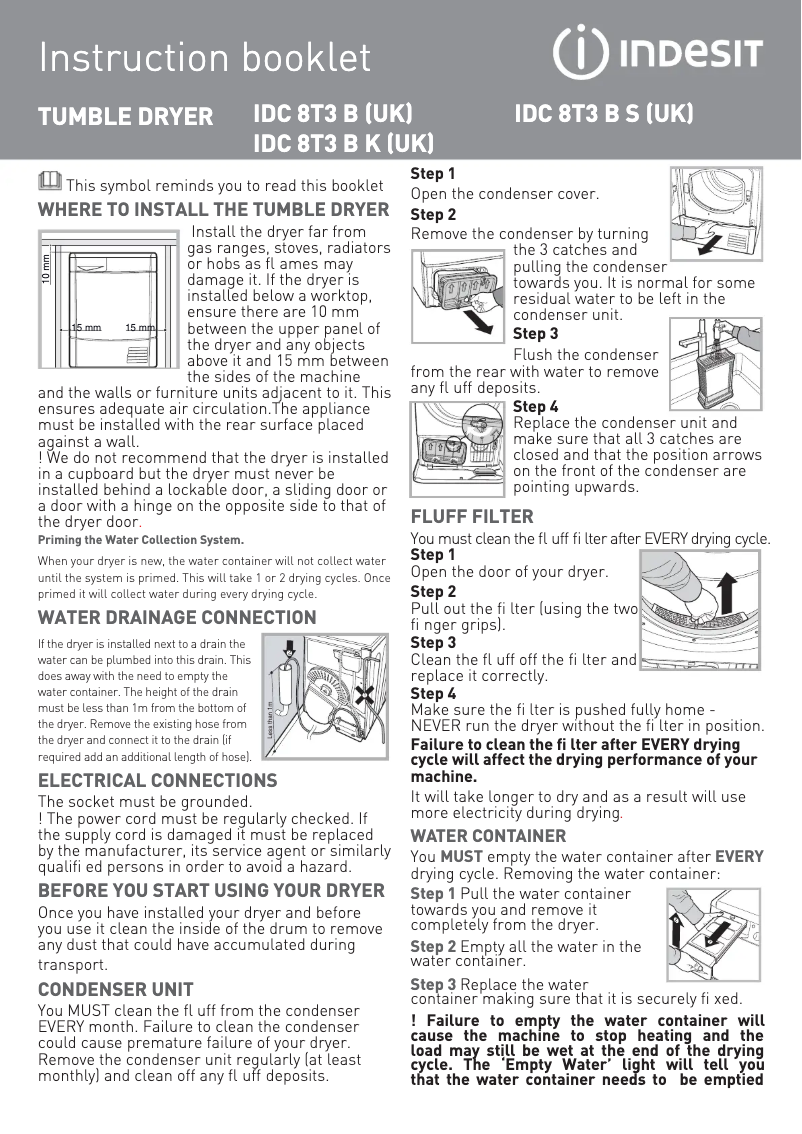 Instruction booklet

INDESIT

TUMBLE DRYER IDC 8T3 B (UK) IDC 8T3 B K (UK) IDC 8T3 B S (UK)

This symbol reminds you to read this booklet

WHERE TO INSTALL THE TUMBLE DRYER

10 mm
15 mm 15 mm

Install the dryer far from gas ranges, stoves, radiators or hobs as fl ames may damage it. If the dryer is installed below a worktop, ensure there are 10 mm between the upper panel of the dryer and any objects above it and 15 mm between the sides of the machine and the walls or furniture units adjacent to it. This ensures adequate air circulation.The appliance must be installed with the rear surface placed against a wall.
! We do not recommend that the dryer is installed in a cupboard but the dryer must never be installed behind a lockable door, a sliding door or a door with a hinge on the opposite side to that of the dryer door.

Priming the Water Collection System.

When your dryer is new, the water container will not collect water until the system is primed. This will take 1 or 2 drying cycles. Once primed it will collect water during every drying cycle.

WATER DRAINAGE CONNECTION

If the dryer is installed next to a drain the water can be plumbed into this drain. This does away with the need to empty the water container. The height of the drain must be less than 1m from the bottom of the dryer. Remove the existing hose from the dryer and connect it to the drain (if required add an additional length of hose).

Less than 1m

ELECTRICAL CONNECTIONS

The socket must be grounded.
! The power cord must be regularly checked. If the supply cord is damaged it must be replaced by the manufacturer, its service agent or similarly qualifi ed persons in order to avoid a hazard.

BEFORE YOU START USING YOUR DRYER

Once you have installed your dryer and before you use it clean the inside of the drum to remove any dust that could have accumulated during transport.

CONDENSER UNIT

You MUST clean the fl uff from the condenser EVERY month. Failure to clean the condenser could cause premature failure of your dryer. Remove the condenser unit regularly (at least monthly) and clean off any fl uff deposits.

Step 1
Open the condenser cover.
Step 2
Remove the condenser by turning the 3 catches and pulling the condenser towards you. It is normal for some residual water to be left in the condenser unit.
Step 3
Flush the condenser from the rear with water to remove any fl uff deposits.
Step 4
Replace the condenser unit and make sure that all 3 catches are closed and that the position arrows on the front of the condenser are pointing upwards.

FLUFF FILTER

You must clean the fl uff fi lter after EVERY drying cycle.
Step 1
Open the door of your dryer.
Step 2
Pull out the fi lter (using the two fi nger grips).
Step 3
Clean the fl uff off the fi lter and replace it correctly.
Step 4
Make sure the fi lter is pushed fully home - NEVER run the dryer without the fi lter in position.
Failure to clean the fi lter after EVERY drying cycle will affect the drying performance of your machine.
It will take longer to dry and as a result will use more electricity during drying.

WATER CONTAINER

You MUST empty the water container after EVERY drying cycle. Removing the water container:
Step 1 Pull the water container towards you and remove it completely from the dryer.
Step 2 Empty all the water in the water container.
Step 3 Replace the water container making sure that it is securely fi xed.
! Failure to empty the water container will cause the machine to stop heating and the load may still be wet at the end of the drying cycle. The 'Empty Water' light will tell you that the water container needs to be emptied