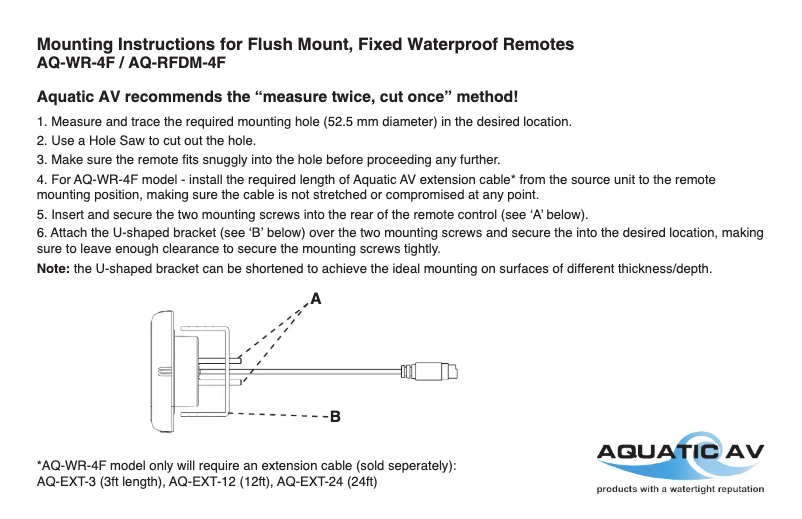 Mounting Instructions for Flush Mount, Fixed Waterproof Remotes
AQ-WR-4F / AQ-RFDM-4F

Aquatic AV recommends the “measure twice, cut once” method!

1. Measure and trace the required mounting hole (52.5 mm diameter) in the desired location.
2. Use a Hole Saw to cut out the hole.
3. Make sure the remote fits snuggly into the hole before proceeding any further.
4. For AQ-WR-4F model - install the required length of Aquatic AV extension cable* from the source unit to the remote mounting position, making sure the cable is not stretched or compromised at any point.
5. Insert and secure the two mounting screws into the rear of the remote control (see ‘A’ below).
6. Attach the U-shaped bracket (see ‘B’ below) over the two mounting screws and secure the into the desired location, making sure to leave enough clearance to secure the mounting screws tightly.
Note: the U-shaped bracket can be shortened to achieve the ideal mounting on surfaces of different thickness/depth.

A

B

*AQ-WR-4F model only will require an extension cable (sold seperately):
AQ-EXT-3 (3ft length), AQ-EXT-12 (12ft), AQ-EXT-24 (24ft)

AQUATIC AV
products with a watertight reputation