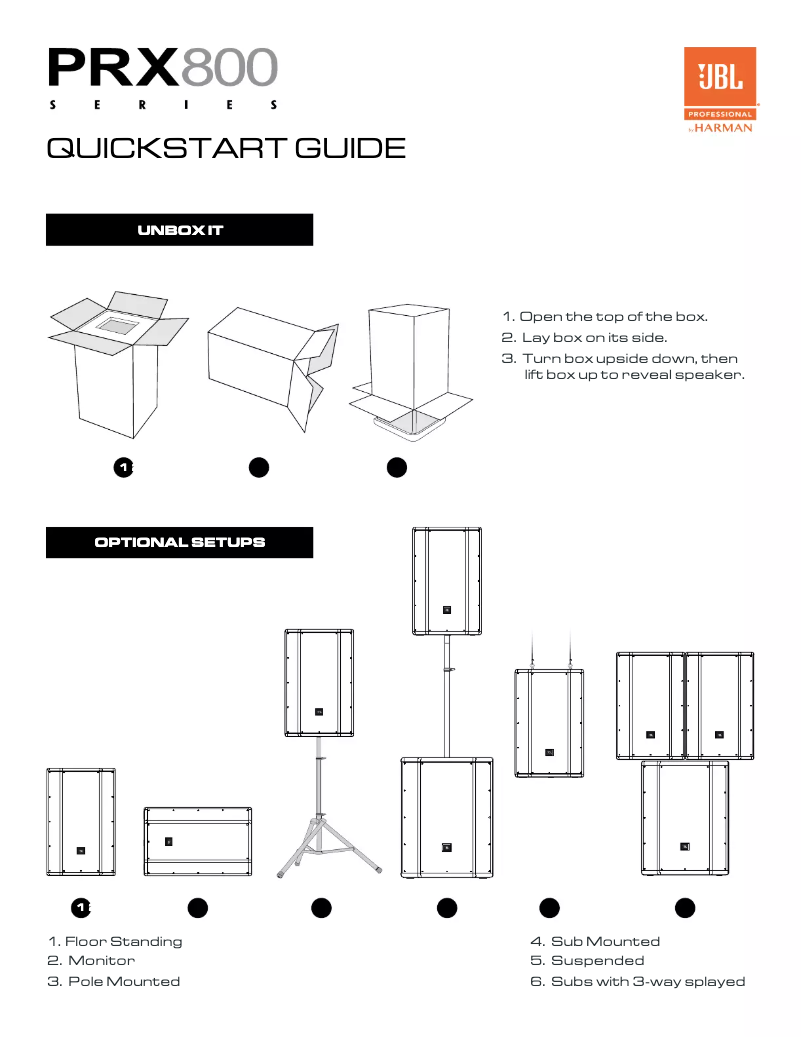 PRX800
SERIES

JBL
PROFESSIONAL
by HARMAN

QUICKSTART GUIDE

UNBOX IT

1. Open the top of the box.
2. Lay box on its side.
3. Turn box upside down, then lift box up to reveal speaker.

1

OPTIONAL SETUPS

1

1. Floor Standing
2. Monitor
3. Pole Mounted

4. Sub Mounted
5. Suspended
6. Subs with 3-way splayed