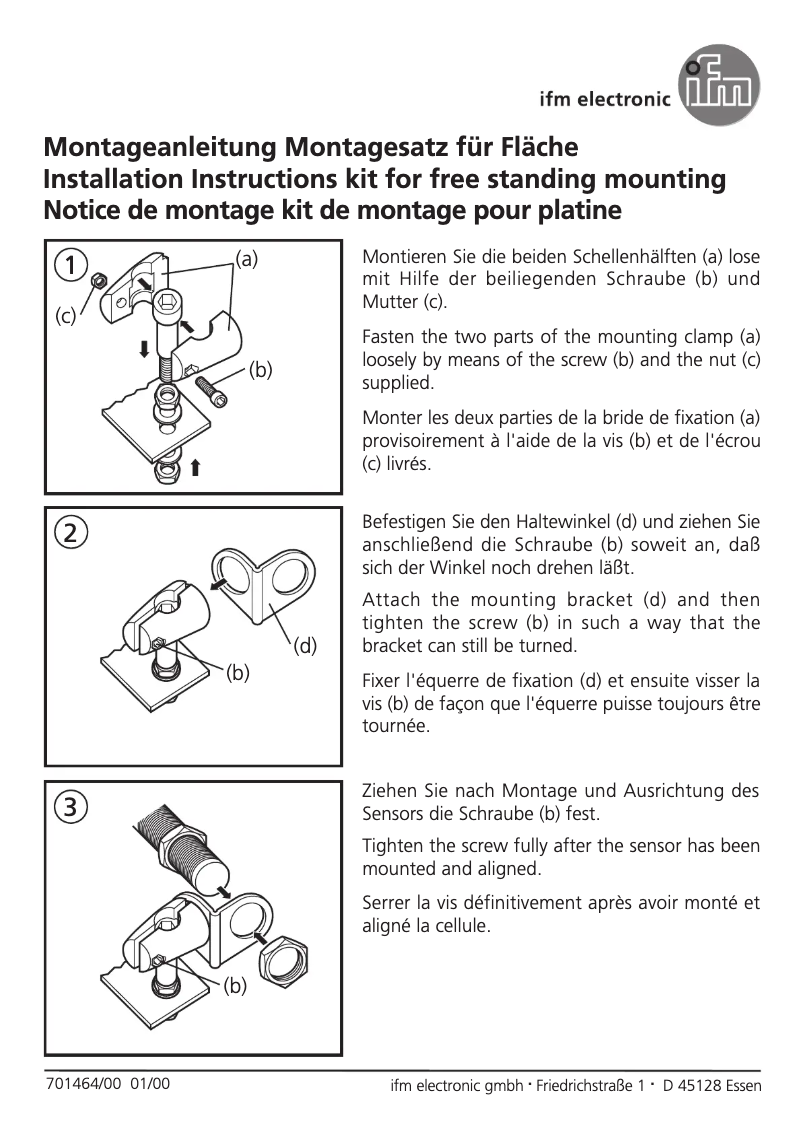 ifm electronic

ifm

Montageanleitung Montagesatz für Fläche
Installation Instructions kit for free standing mounting
Notice de montage kit de montage pour platine

1
(a)
(c)
(b)

Montieren Sie die beiden Schellenhälften (a) lose mit Hilfe der beiliegenden Schraube (b) und Mutter (c).

Fasten the two parts of the mounting clamp (a) loosely by means of the screw (b) and the nut (c) supplied.

Monter les deux parties de la bride de fixation (a) provisoirement à l'aide de la vis (b) et de l'écrou (c) livrés.

2
(d)
(b)

Befestigen Sie den Haltewinkel (d) und ziehen Sie anschließend die Schraube (b) soweit an, daß sich der Winkel noch drehen läßt.

Attach the mounting bracket (d) and then tighten the screw (b) in such a way that the bracket can still be turned.

Fixer l'équerre de fixation (d) et ensuite visser la vis (b) de façon que l'équerre puisse toujours être tournée.

3
(b)

Ziehen Sie nach Montage und Ausrichtung des Sensors die Schraube (b) fest.

Tighten the screw fully after the sensor has been mounted and aligned.

Serrer la vis définitivement après avoir monté et aligné la cellule.

701464/00 01/00

ifm electronic gmbh · Friedrichstraße 1 · D 45128 Essen