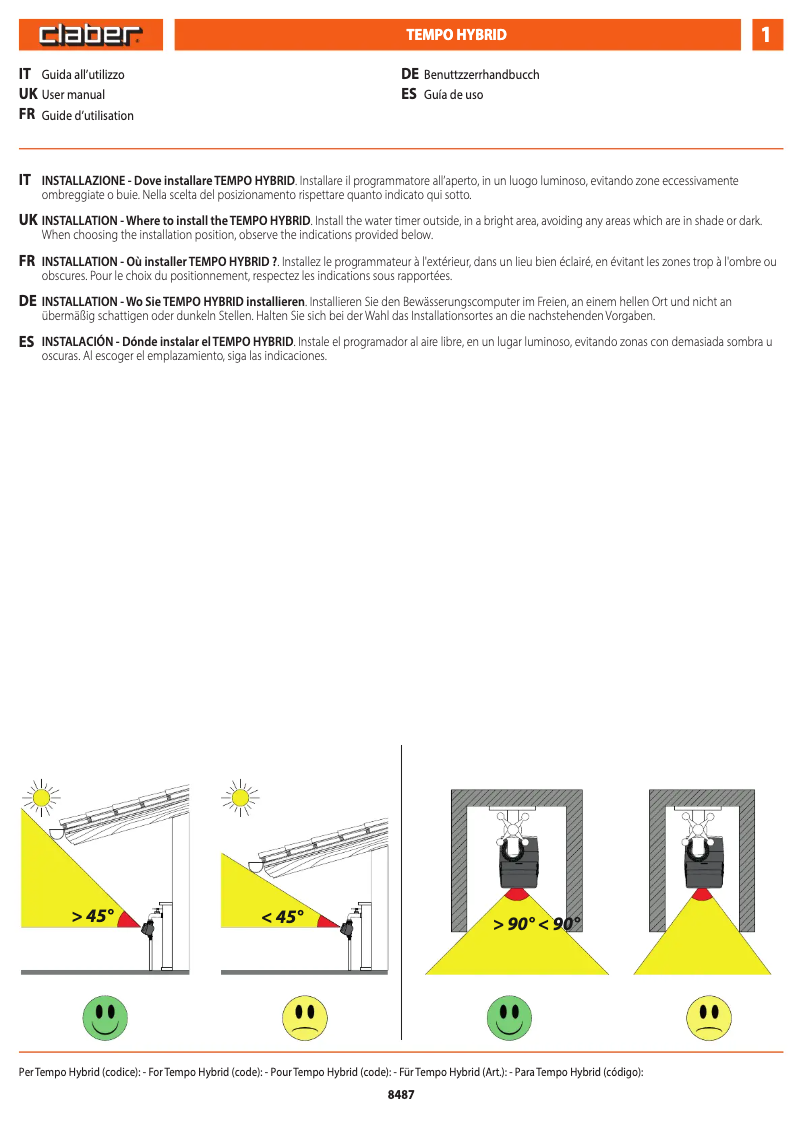 claber

TEMPO HYBRID

1

IT Guida all'utilizzo
UK User manual
FR Guide d'utilisation

DE Benuttzzerrhandbucch
ES Guía de uso

IT INSTALLAZIONE - Dove installare TEMPO HYBRID. Installare il programmatore all'aperto, in un luogo luminoso, evitando zone eccessivamente ombreggiate o buie. Nella scelta del posizionamento rispettare quanto indicato qui sotto.

UK INSTALLATION - Where to install the TEMPO HYBRID. Install the water timer outside, in a bright area, avoiding any areas which are in shade or dark. When choosing the installation position, observe the indications provided below.

FR INSTALLATION - Où installer TEMPO HYBRID ?. Installez le programmateur à l'extérieur, dans un lieu bien éclairé, en évitant les zones trop à l'ombre ou obscures. Pour le choix du positionnement, respectez les indications sous rapportées.

DE INSTALLATION - Wo Sie TEMPO HYBRID installieren. Installieren Sie den Bewässerungscomputer im Freien, an einem hellen Ort und nicht an übermäßig schattigen oder dunkeln Stellen. Halten Sie sich bei der Wahl das Installationsortes an die nachstehenden Vorgaben.

ES INSTALACIÓN - Dónde instalar el TEMPO HYBRID. Instale el programador al aire libre, en un lugar luminoso, evitando zonas con demasiada sombra u oscuras. Al escoger el emplazamiento, siga las indicaciones.

> 45°

< 45°

> 90° < 90°

Per Tempo Hybrid (codice): - For Tempo Hybrid (code): - Pour Tempo Hybrid (code): - Für Tempo Hybrid (Art.): - Para Tempo Hybrid (código):

8487