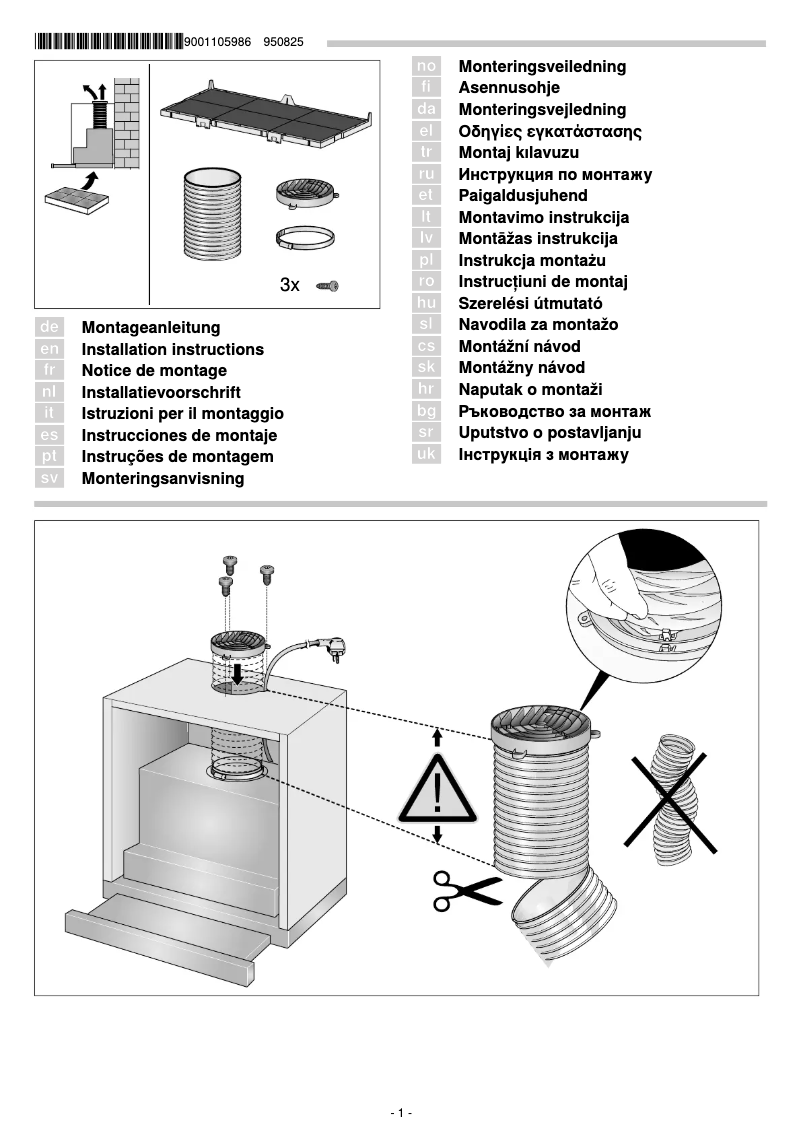 9001105986 950825

3x

de Montageanleitung
en Installation instructions
fr Notice de montage
nl Installatievoorschrift
it Istruzioni per il montaggio
es Instrucciones de montaje
pt Instruções de montagem
sv Monteringsanvisning

no Monteringsveiledning
fi Asennusohje
da Monteringsvejledning
el Οδηγίες εγκατάστασης
tr Montaj kılavuzu
ru Инструкция по монтажу
et Paigaldusjuhend
lt Montavimo instrukcija
lv Montāžas instrukcija
pl Instrukcja montażu
ro Instrucțiuni de montaj
hu Szerelési útmutató
sl Navodila za montažo
cs Montážní návod
sk Montážny návod
hr Naputak o montaži
bg Ръководство за монтаж
sr Uputstvo o postavljanju
uk Інструкція з монтажу

- 1 -