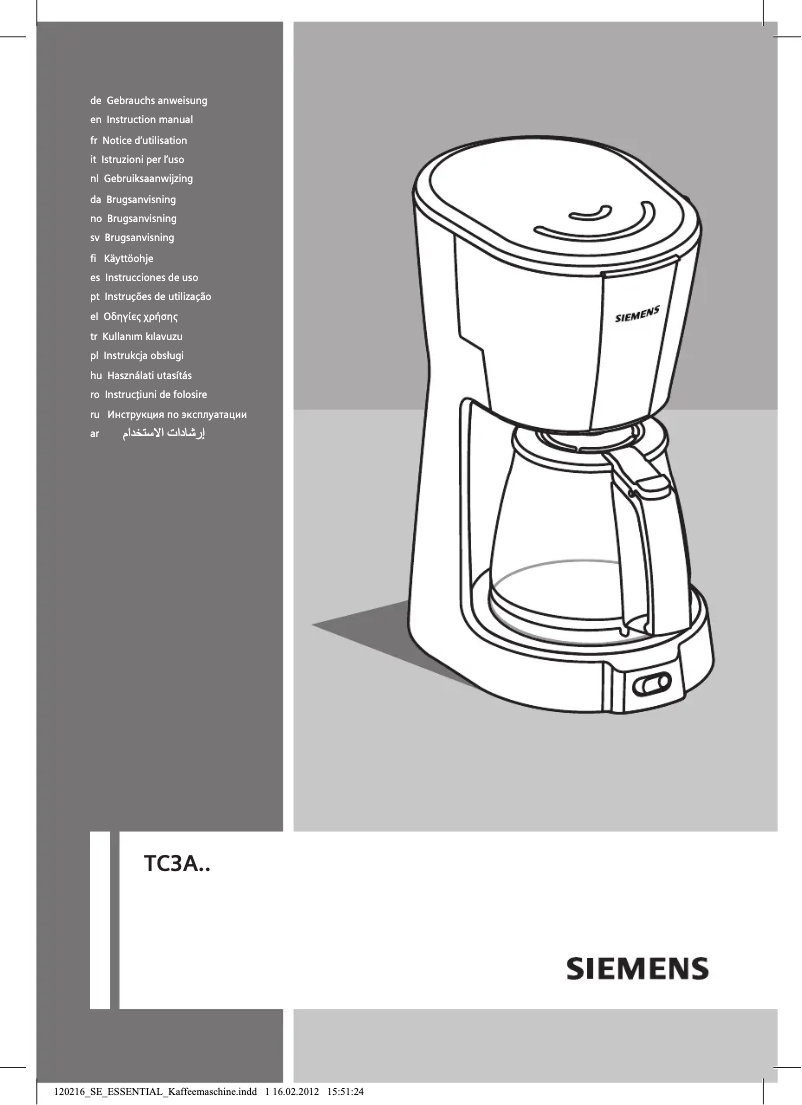 de Gebrauchs anweisung
en Instruction manual
fr Notice d'utilisation
it Istruzioni per l'uso
nl Gebruiksaanwijzing
da Brugsanvisning
no Brugsanvisning
sv Brugsanvisning
fi Käyttöohje
es Instrucciones de uso
pt Instruções de utilização
el Οδηγίες χρήσης
tr Kullanım kılavuzu
pl Instrukcja obsługi
hu Használati utasítás
ro Instrucțiuni de folosire
ru Инструкция по эксплуатации
ar إرشادات الاستخدام

SIEMENS

TC3A..

SIEMENS

120216_SE_ESSENTIAL_Kaffeemaschine.indd 1 16.02.2012 15:51:24