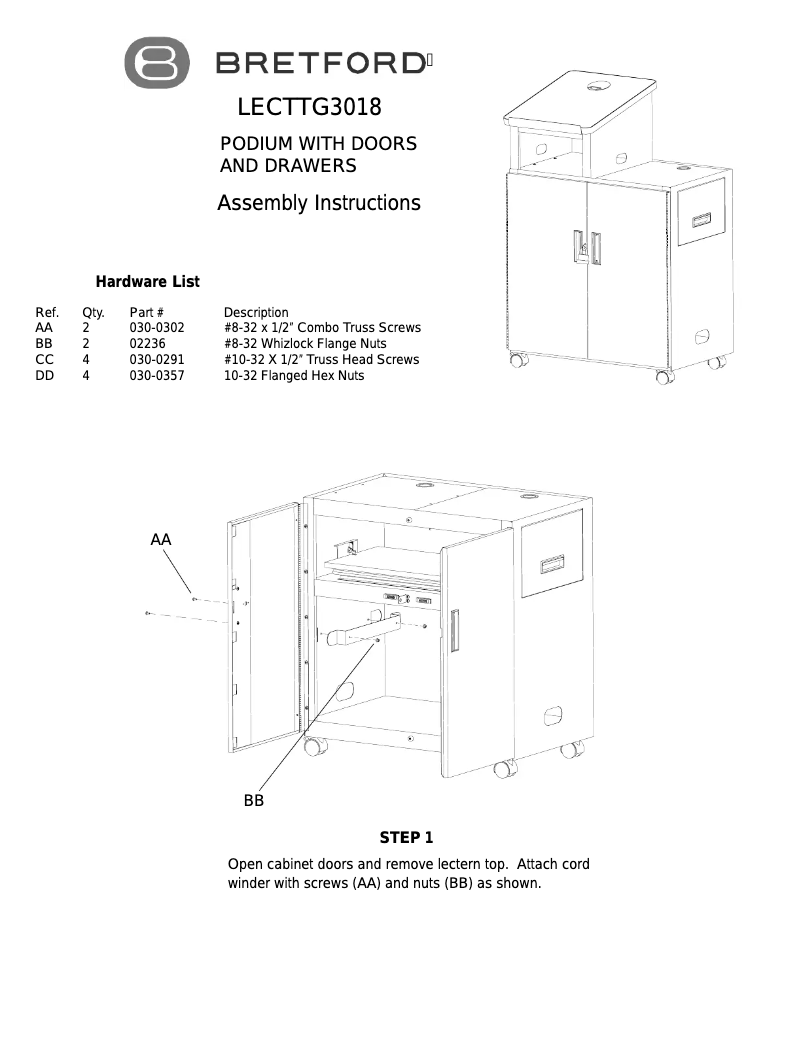 BRETFORD

LECTTG3018

PODIUM WITH DOORS AND DRAWERS

Assembly Instructions

Hardware List

| Ref. | Qty. | Part # | Description |
|---|---|---|---|
| AA | 2 | 030-0302 | #8-32 x 1/2" Combo Truss Screws |
| BB | 2 | 02236 | #8-32 Whizlock Flange Nuts |
| CC | 4 | 030-0291 | #10-32 X 1/2" Truss Head Screws |
| DD | 4 | 030-0357 | 10-32 Flanged Hex Nuts |

AA

BB

STEP 1

Open cabinet doors and remove lectern top. Attach cord winder with screws (AA) and nuts (BB) as shown.