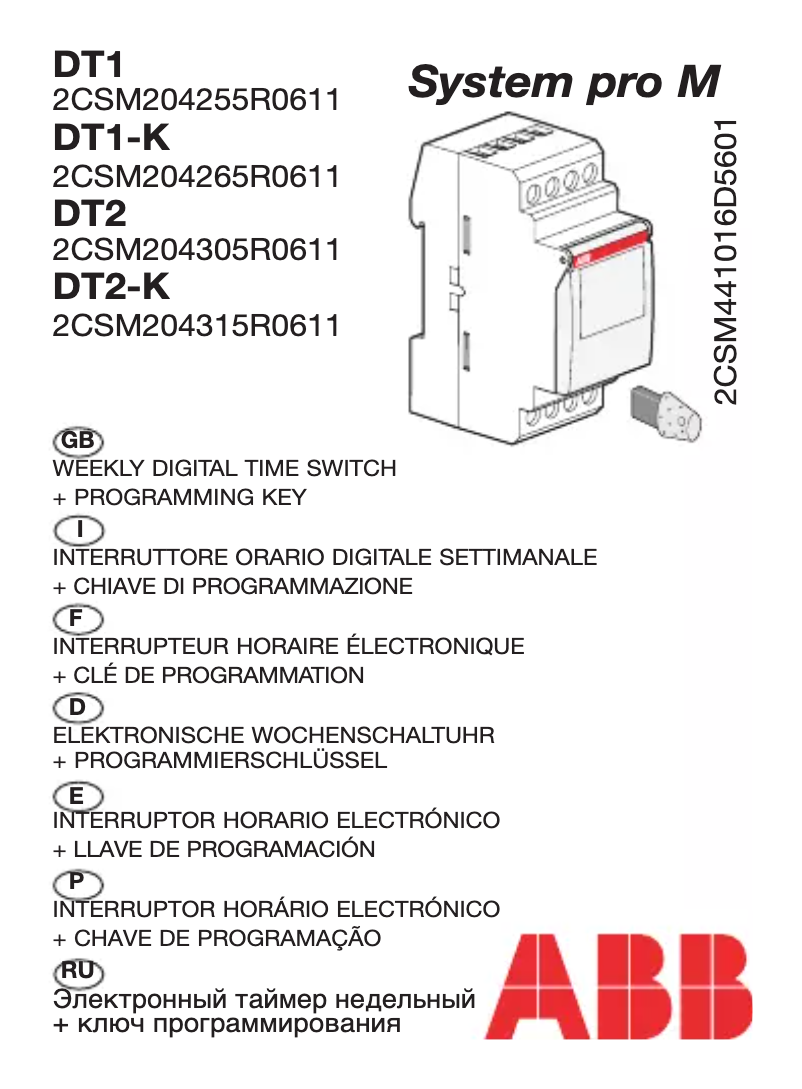 DT1
2CSM204255R0611
DT1-K
2CSM204265R0611
DT2
2CSM204305R0611
DT2-K
2CSM204315R0611

System pro M

2CSM441016D5601

GB
WEEKLY DIGITAL TIME SWITCH
+ PROGRAMMING KEY

I
INTERRUTTORE ORARIO DIGITALE SETTIMANALE
+ CHIAVE DI PROGRAMMAZIONE

F
INTERRUPTEUR HORAIRE ÉLECTRONIQUE
+ CLÉ DE PROGRAMMATION

D
ELEKTRONISCHE WOCHENSCHALTUHR
+ PROGRAMMIERSCHLÜSSEL

E
INTERRUPTOR HORARIO ELECTRÓNICO
+ LLAVE DE PROGRAMACIÓN

P
INTERRUPTOR HORÁRIO ELECTRÓNICO
+ CHAVE DE PROGRAMAÇÃO

RU
Электронный таймер недельный
+ ключ программирования

ABB