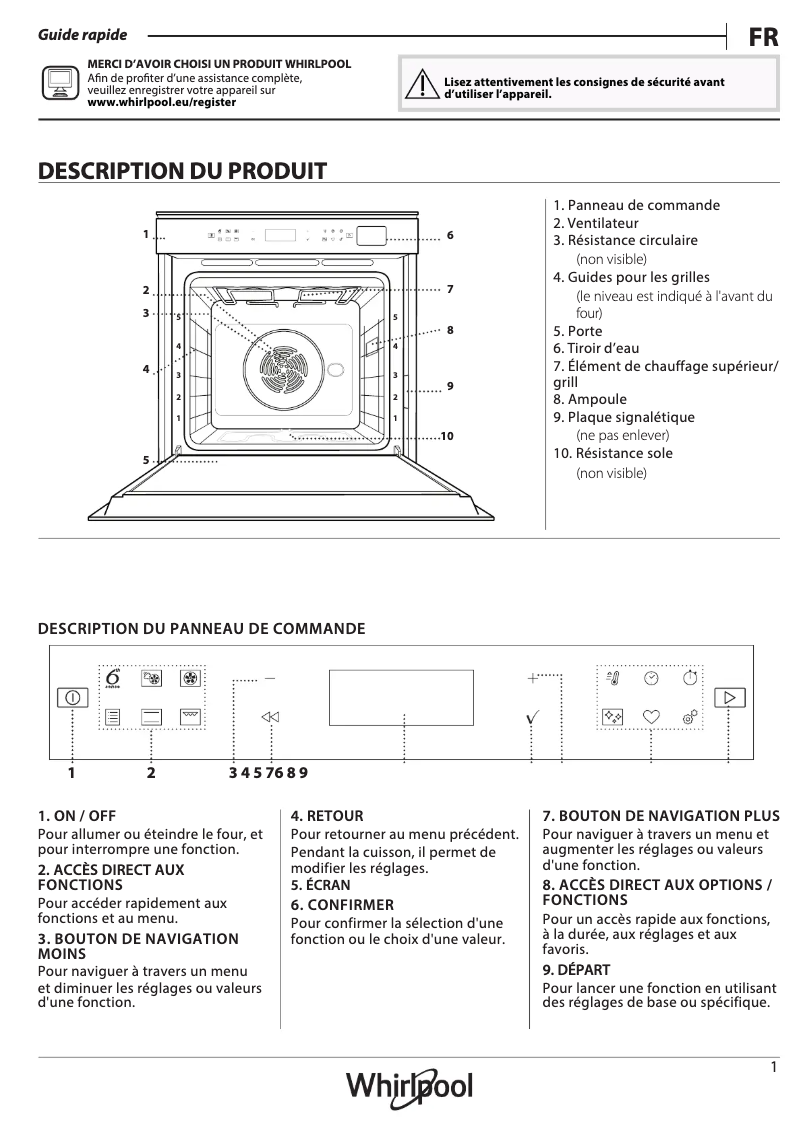 Guide rapide

FR

MERCI D'AVOIR CHOISI UN PRODUIT WHIRLPOOL
Afin de profiter d'une assistance complète, veuillez enregistrer votre appareil sur
www.whirlpool.eu/register

Lisez attentivement les consignes de sécurité avant d'utiliser l'appareil.

DESCRIPTION DU PRODUIT

1
2
3
4
5
6
7
8
9
10
5 4 3 2 1
5 4 3 2 1

1. Panneau de commande
2. Ventilateur
3. Résistance circulaire
(non visible)
4. Guides pour les grilles
(le niveau est indiqué à l'avant du four)
5. Porte
6. Tiroir d'eau
7. Élément de chauffage supérieur/ grill
8. Ampoule
9. Plaque signalétique
(ne pas enlever)
10. Résistance sole
(non visible)

DESCRIPTION DU PANNEAU DE COMMANDE

6

1 2 3 4 5 7 6 8 9

1. ON / OFF
Pour allumer ou éteindre le four, et pour interrompre une fonction.
2. ACCÈS DIRECT AUX FONCTIONS
Pour accéder rapidement aux fonctions et au menu.
3. BOUTON DE NAVIGATION MOINS
Pour naviguer à travers un menu et diminuer les réglages ou valeurs d'une fonction.

4. RETOUR
Pour retourner au menu précédent.
Pendant la cuisson, il permet de modifier les réglages.
5. ÉCRAN
6. CONFIRMER
Pour confirmer la sélection d'une fonction ou le choix d'une valeur.

7. BOUTON DE NAVIGATION PLUS
Pour naviguer à travers un menu et augmenter les réglages ou valeurs d'une fonction.
8. ACCÈS DIRECT AUX OPTIONS / FONCTIONS
Pour un accès rapide aux fonctions, à la durée, aux réglages et aux favoris.
9. DÉPART
Pour lancer une fonction en utilisant des réglages de base ou spécifique.

1

Whirlpool