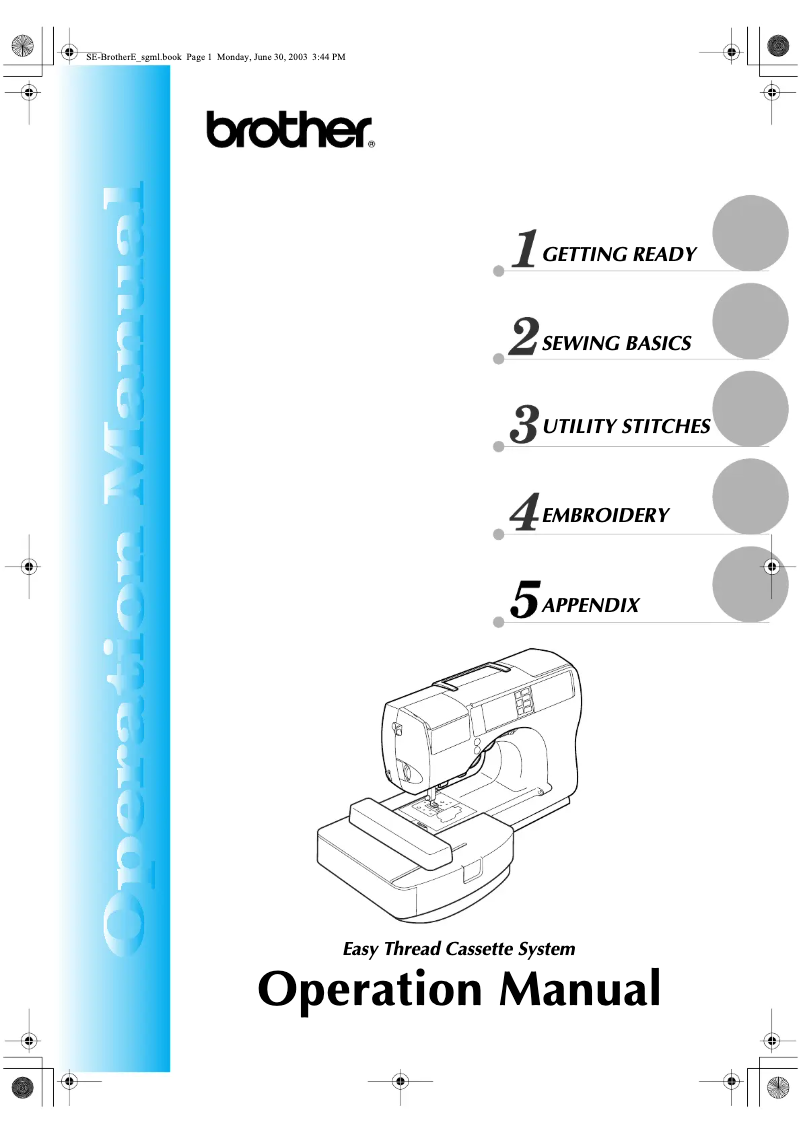 SE-BrotherE_sgml.book Page 1 Monday, June 30, 2003 3:44 PM

brother®

Operation Manual

1 GETTING READY

2 SEWING BASICS

3 UTILITY STITCHES

4 EMBROIDERY

5 APPENDIX

Easy Thread Cassette System

Operation Manual