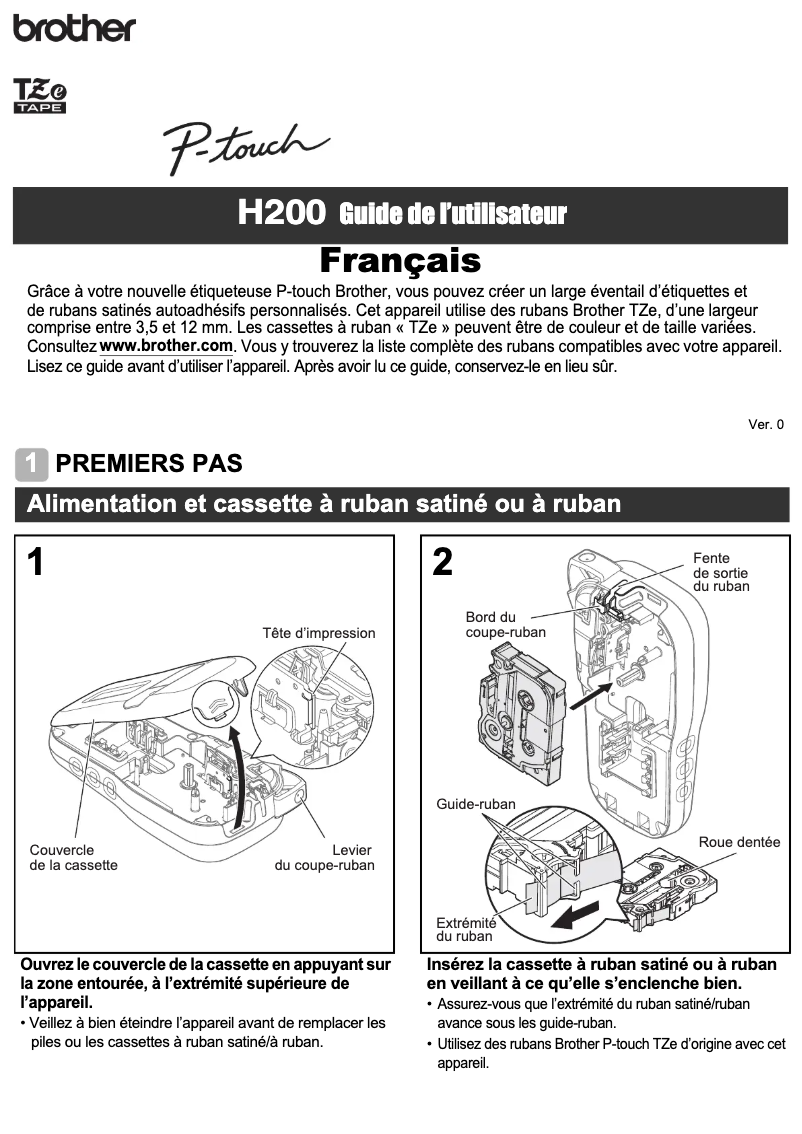 brother

TZe TAPE

P-touch

H200 Guide de l'utilisateur

Français

Grâce à votre nouvelle étiqueteuse P-touch Brother, vous pouvez créer un large éventail d'étiquettes et de rubans satinés autoadhésifs personnalisés. Cet appareil utilise des rubans Brother TZe, d'une largeur comprise entre 3,5 et 12 mm. Les cassettes à ruban « TZe » peuvent être de couleur et de taille variées. Consultez www.brother.com. Vous y trouverez la liste complète des rubans compatibles avec votre appareil. Lisez ce guide avant d'utiliser l'appareil. Après avoir lu ce guide, conservez-le en lieu sûr.

Ver. 0

1 PREMIERS PAS

Alimentation et cassette à ruban satiné ou à ruban

1

Tête d'impression

Couvercle de la cassette

Levier du coupe-ruban

Ouvrez le couvercle de la cassette en appuyant sur la zone entourée, à l'extrémité supérieure de l'appareil.

• Veillez à bien éteindre l'appareil avant de remplacer les piles ou les cassettes à ruban satiné/à ruban.

2

Fente de sortie du ruban

Bord du coupe-ruban

Guide-ruban

Roue dentée

Extrémité du ruban

Insérez la cassette à ruban satiné ou à ruban en veillant à ce qu'elle s'enclenche bien.

• Assurez-vous que l'extrémité du ruban satiné/ruban avance sous les guide-ruban.

• Utilisez des rubans Brother P-touch TZe d'origine avec cet appareil.