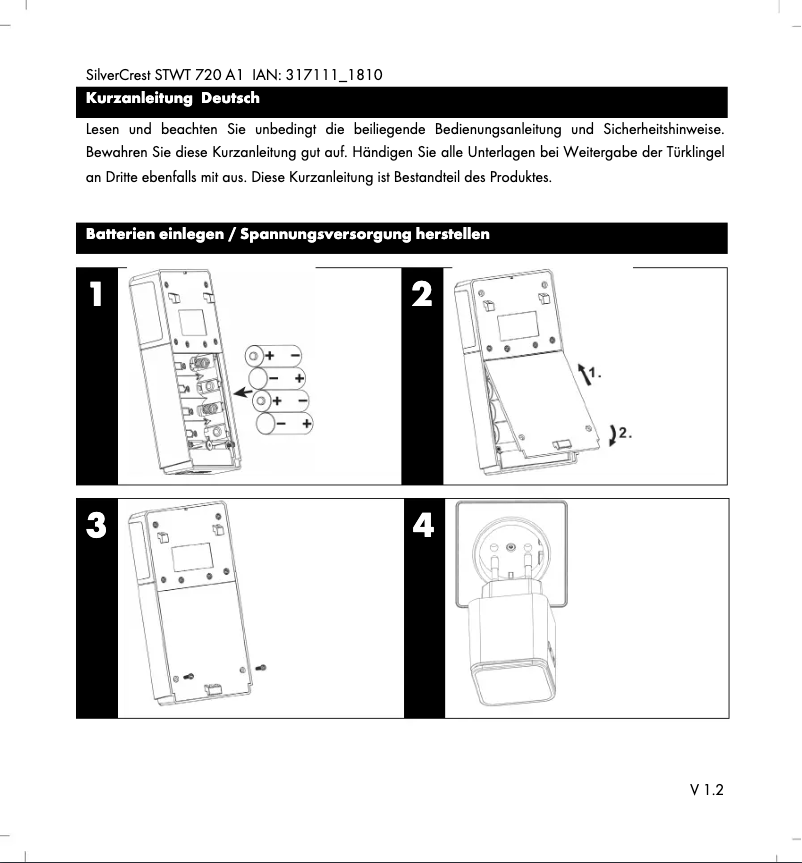 SilverCrest STWT 720 A1 IAN: 317111_1810

Kurzanleitung Deutsch

Lesen und beachten Sie unbedingt die beiliegende Bedienungsanleitung und Sicherheitshinweise. Bewahren Sie diese Kurzanleitung gut auf. Händigen Sie alle Unterlagen bei Weitergabe der Türklingel an Dritte ebenfalls mit aus. Diese Kurzanleitung ist Bestandteil des Produktes.

Batterien einlegen / Spannungsversorgung herstellen

1

+ −
− +
+ −
− +

2

1.
2.

3

4

V 1.2