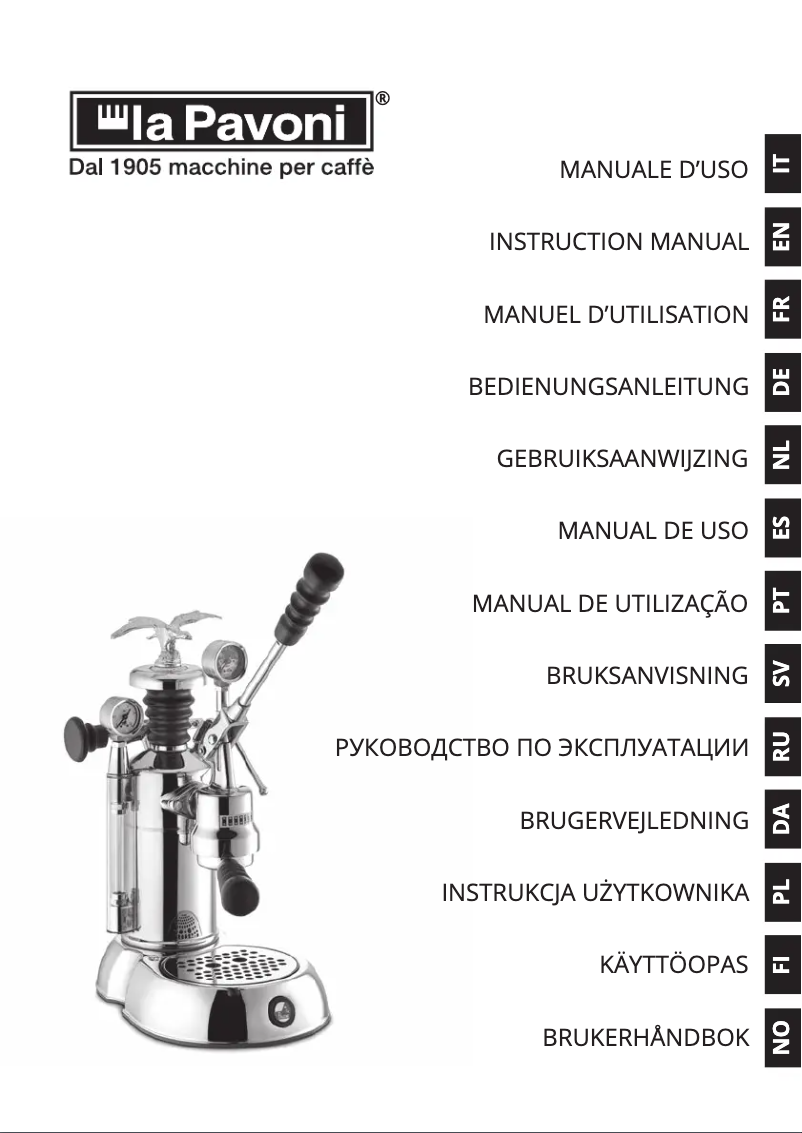 la Pavoni®
Dal 1905 macchine per caffè

MANUALE D'USO IT

INSTRUCTION MANUAL EN

MANUEL D'UTILISATION FR

BEDIENUNGSANLEITUNG DE

GEBRUIKSAANWIJZING NL

MANUAL DE USO ES

MANUAL DE UTILIZAÇÃO PT

BRUKSANVISNING SV

РУКОВОДСТВО ПО ЭКСПЛУАТАЦИИ RU

BRUGERVEJLEDNING DA

INSTRUKCJA UŻYTKOWNIKA PL

KÄYTTÖOPAS FI

BRUKERHÅNDBOK NO