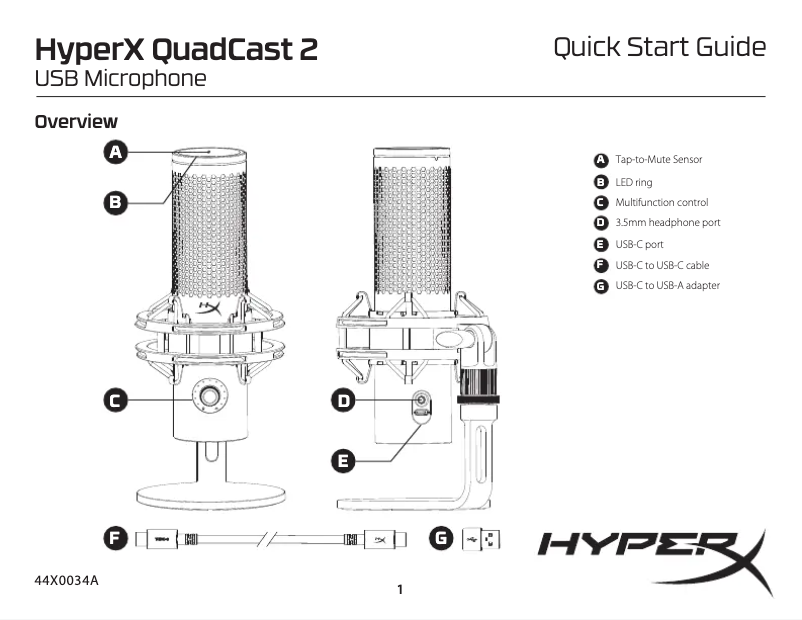 HyperX QuadCast 2
USB Microphone

Quick Start Guide

Overview

A
B
C
D
E
F
G

A Tap-to-Mute Sensor
B LED ring
C Multifunction control
D 3.5mm headphone port
E USB-C port
F USB-C to USB-C cable
G USB-C to USB-A adapter

HYPERX

44X0034A

1