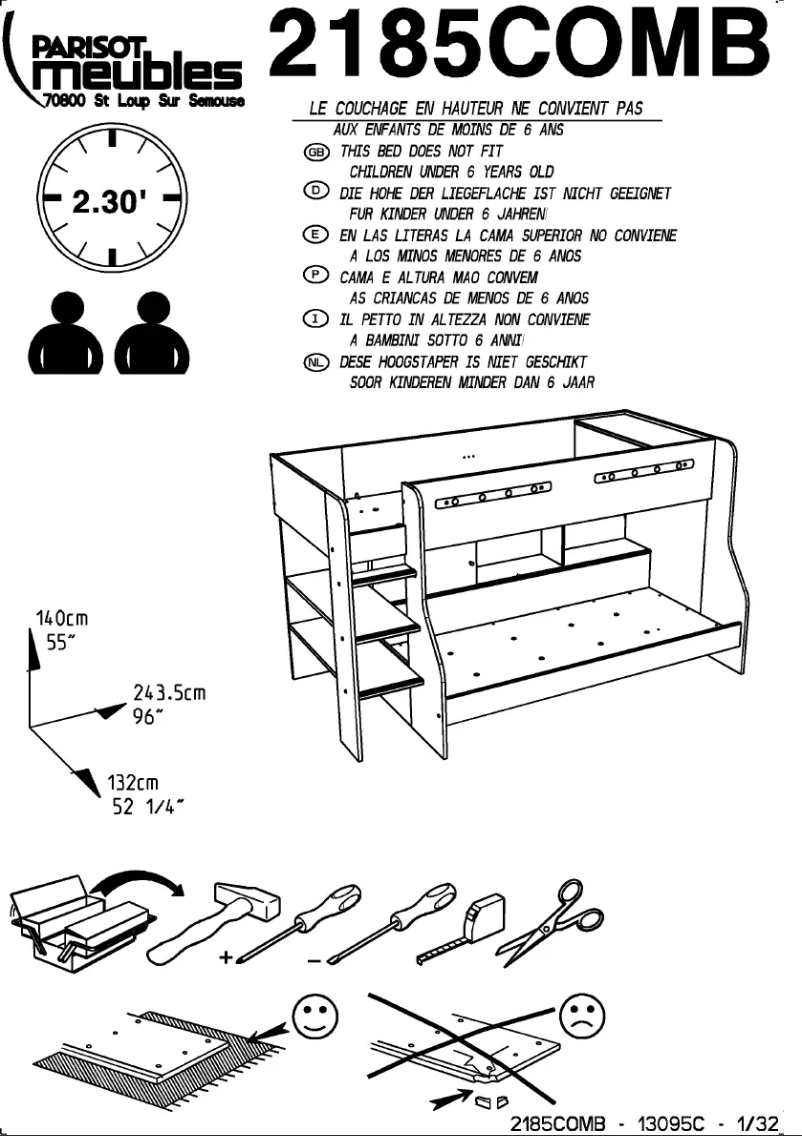 PARISOT meubles
70800 St Loup Sur Semouse

2185COMB

2.30'

LE COUCHAGE EN HAUTEUR NE CONVIENT PAS AUX ENFANTS DE MOINS DE 6 ANS
GB THIS BED DOES NOT FIT CHILDREN UNDER 6 YEARS OLD
D DIE HOHE DER LIEGEFLACHE IST NICHT GEEIGNET FUR KINDER UNDER 6 JAHREN
E EN LAS LITERAS LA CAMA SUPERIOR NO CONVIENE A LOS MINOS MENORES DE 6 ANOS
P CAMA E ALTURA MAO CONVEM AS CRIANCAS DE MENOS DE 6 ANOS
I IL PETTO IN ALTEZZA NON CONVIENE A BAMBINI SOTTO 6 ANNI
NL DESE HOOGSTAPER IS NIET GESCHIKT SOOR KINDEREN MINDER DAN 6 JAAR

140cm
55"

243.5cm
96"

132cm
52 1/4"

+
-

2185COMB - 13095C - 1/32