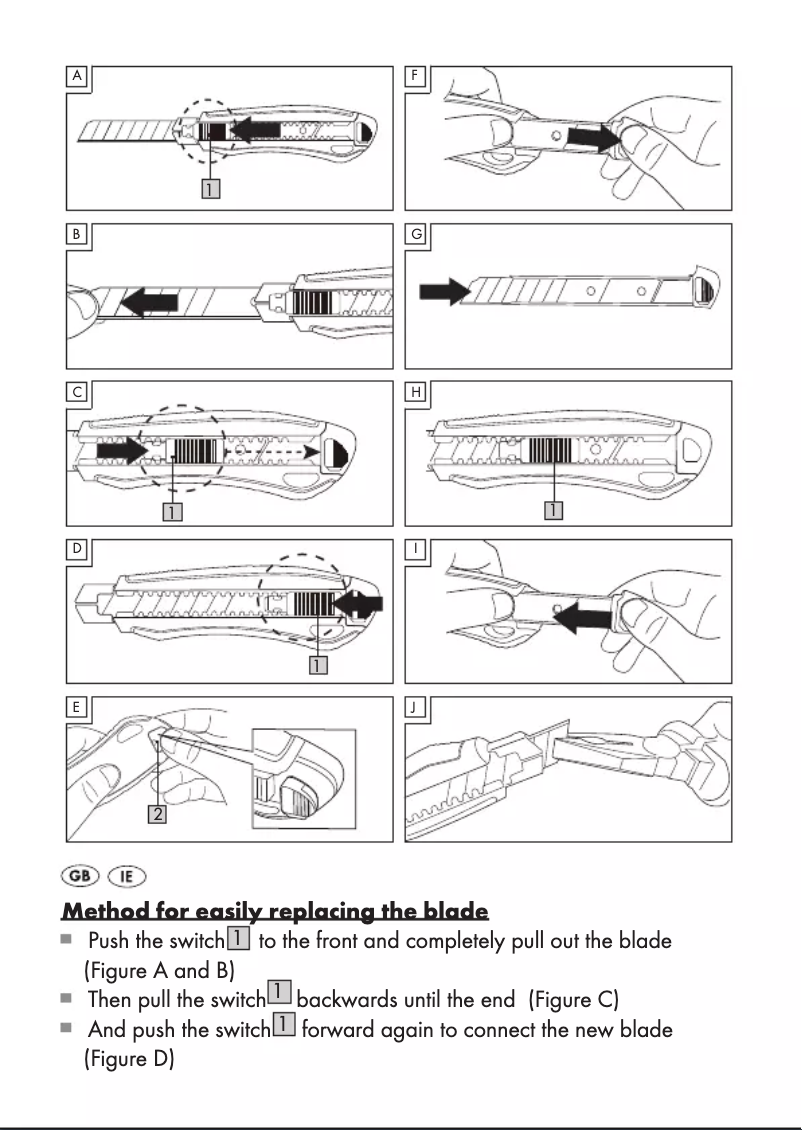 A

1

F

B

G

C

1

H

1

D

1

I

E

2

J

GB IE

Method for easily replacing the blade

■ Push the switch 1 to the front and completely pull out the blade (Figure A and B)

■ Then pull the switch 1 backwards until the end (Figure C)

■ And push the switch 1 forward again to connect the new blade (Figure D)