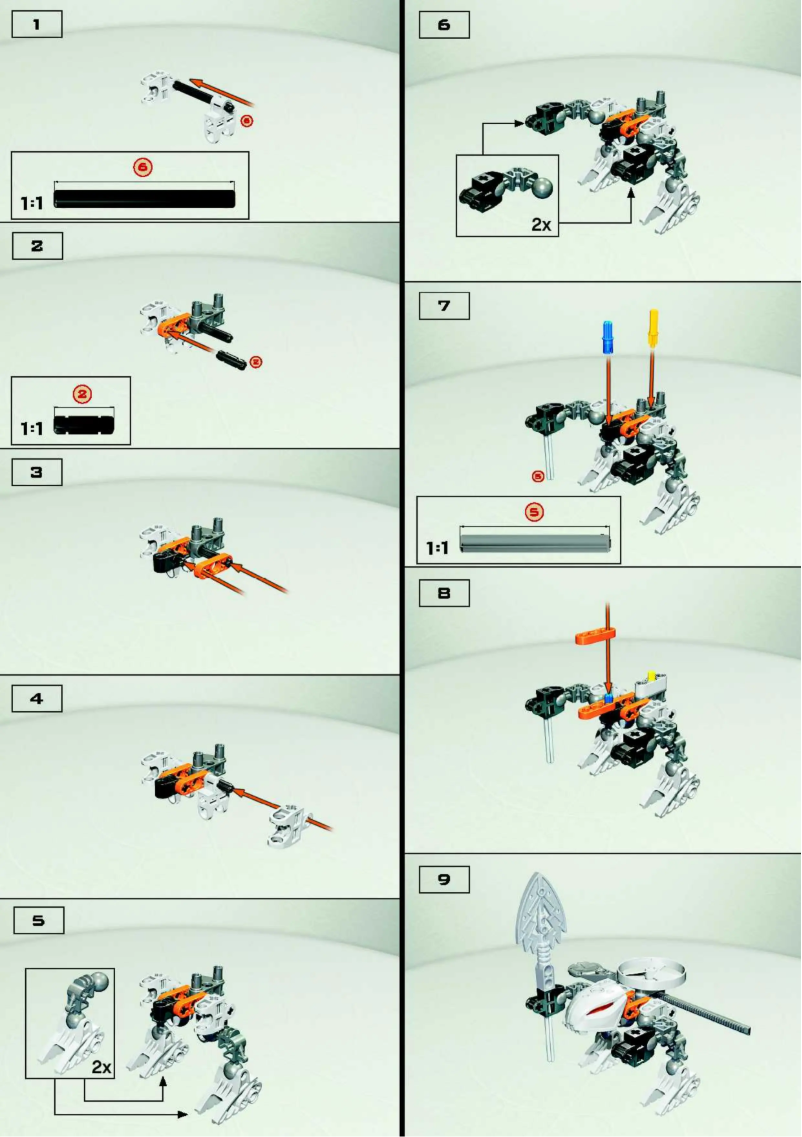 1

6

6

1:1

2

2

2

1:1

3

4

5

2x

6

2x

7

5

5

1:1

8

9