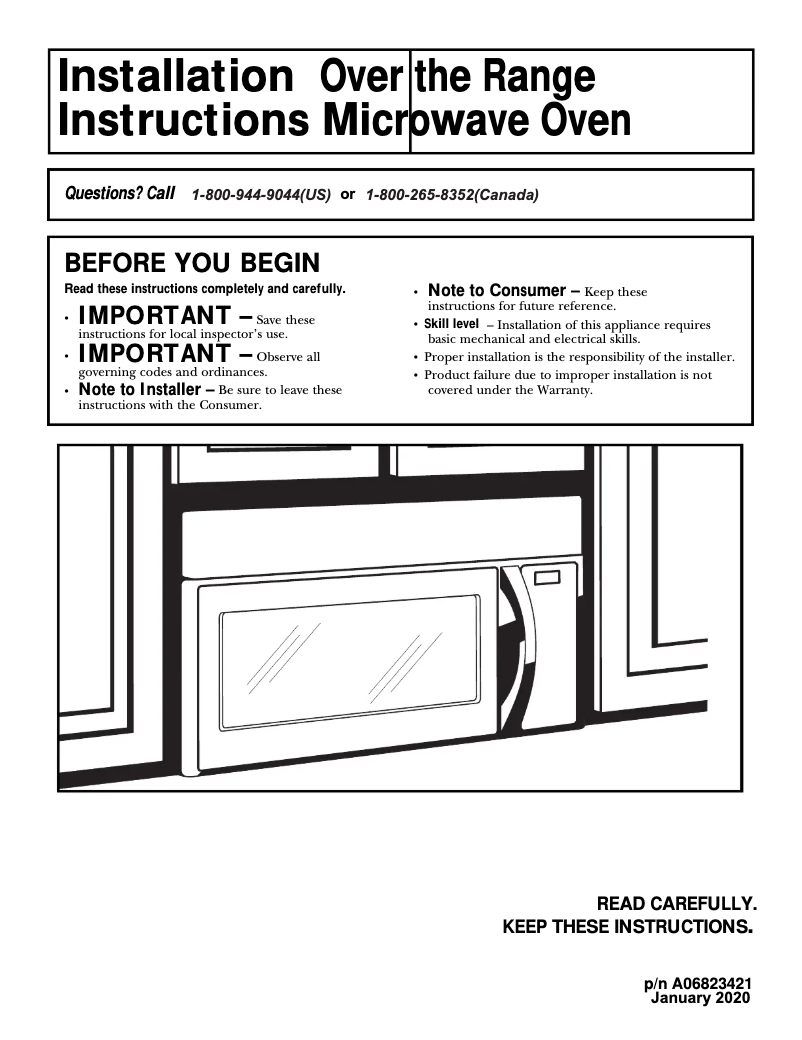 Installation Instructions

Over the Range Microwave Oven

Questions? Call 1-800-944-9044(US) or 1-800-265-8352(Canada)

BEFORE YOU BEGIN

Read these instructions completely and carefully.

• IMPORTANT – Save these instructions for local inspector's use.

• IMPORTANT – Observe all governing codes and ordinances.

• Note to Installer – Be sure to leave these instructions with the Consumer.

• Note to Consumer – Keep these instructions for future reference.

• Skill level – Installation of this appliance requires basic mechanical and electrical skills.

• Proper installation is the responsibility of the installer.

• Product failure due to improper installation is not covered under the Warranty.

READ CAREFULLY.
KEEP THESE INSTRUCTIONS.

p/n A06823421
January 2020