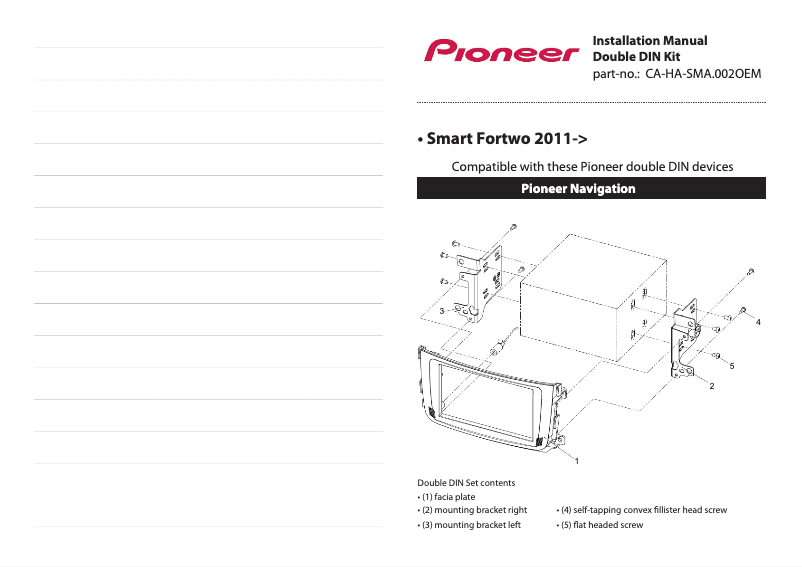 Pioneer

Installation Manual
Double DIN Kit
part-no.: CA-HA-SMA.002OEM

• Smart Fortwo 2011->

Compatible with these Pioneer double DIN devices

Pioneer Navigation

3
4
5
2
1

Double DIN Set contents
• (1) facia plate
• (2) mounting bracket right
• (3) mounting bracket left
• (4) self-tapping convex fillister head screw
• (5) flat headed screw