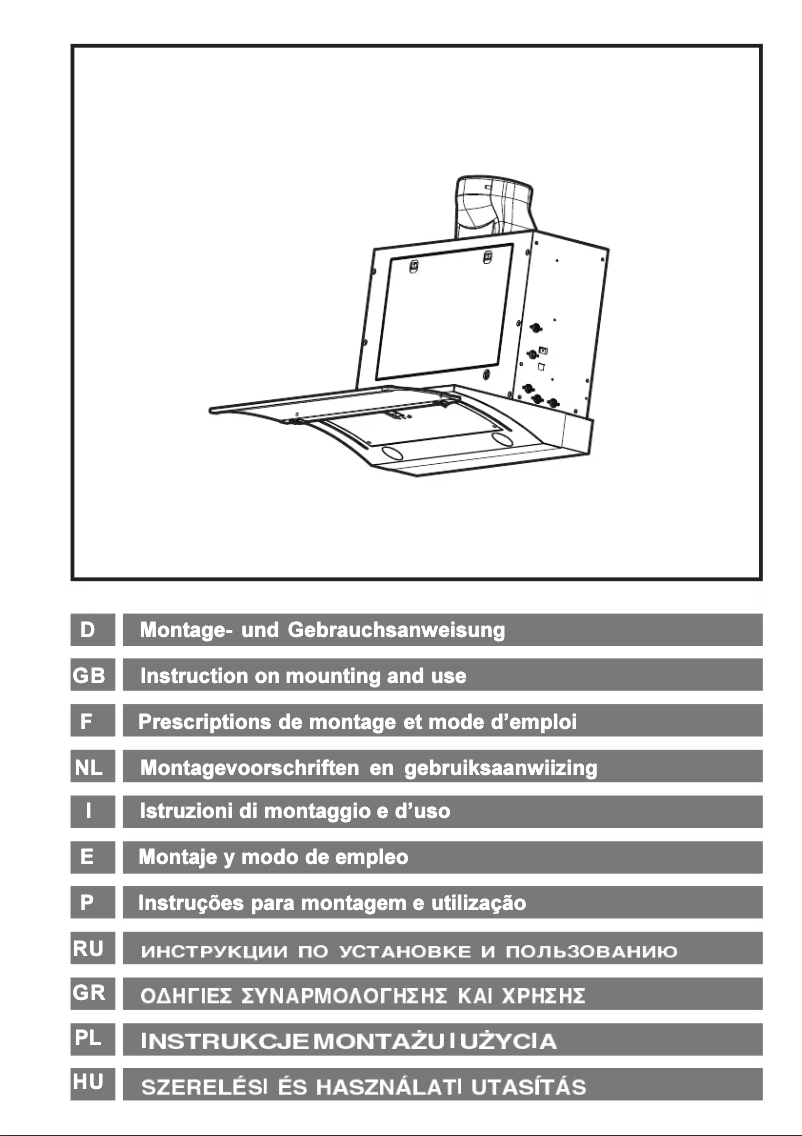 D Montage- und Gebrauchsanweisung

GB Instruction on mounting and use

F Prescriptions de montage et mode d'emploi

NL Montagevoorschriften en gebruiksaanwiizing

I Istruzioni di montaggio e d'uso

E Montaje y modo de empleo

P Instruções para montagem e utilização

RU ИНСТРУКЦИИ ПО УСТАНОВКЕ И ПОЛЬЗОВАНИЮ

GR ΟΔΗΓΙΕΣ ΣΥΝΑΡΜΟΛΟΓΗΣΗΣ ΚΑΙ ΧΡΗΣΗΣ

PL INSTRUKCJE MONTAŻU I UŻYCIA

HU SZERELÉSI ÉS HASZNÁLATI UTASÍTÁS