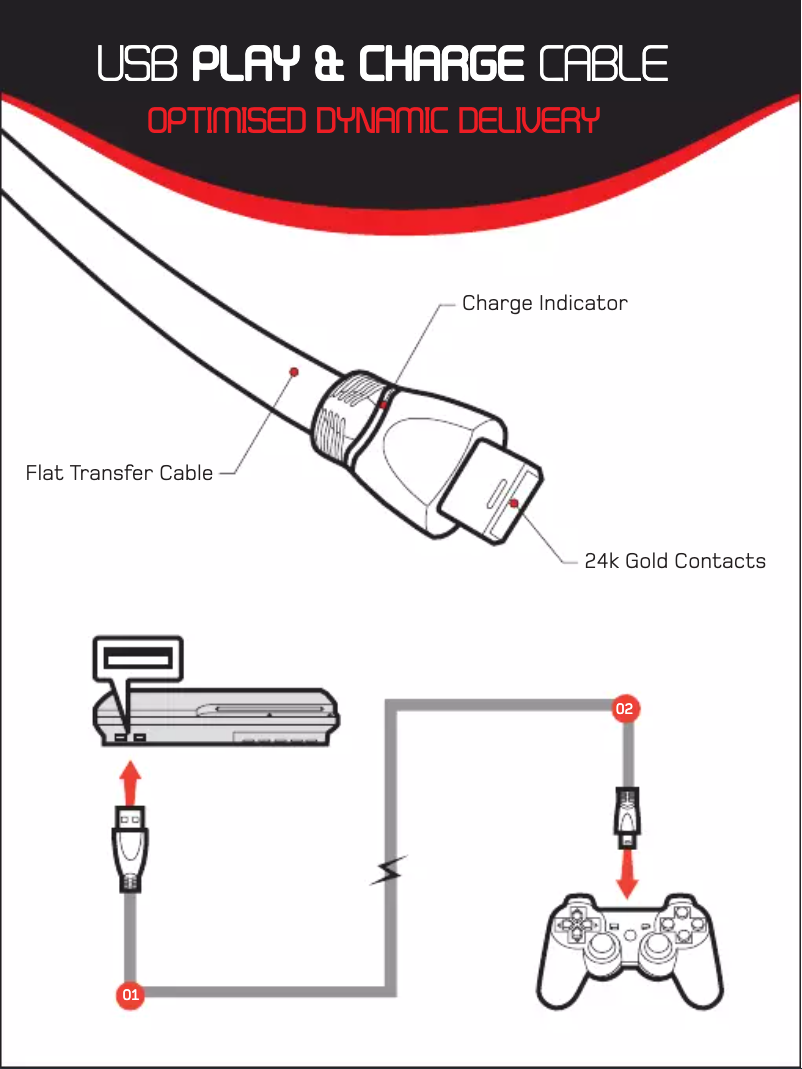 USB PLAY & CHARGE CABLE
OPTIMISED DYNAMIC DELIVERY

Charge Indicator

Flat Transfer Cable

24k Gold Contacts

02

01