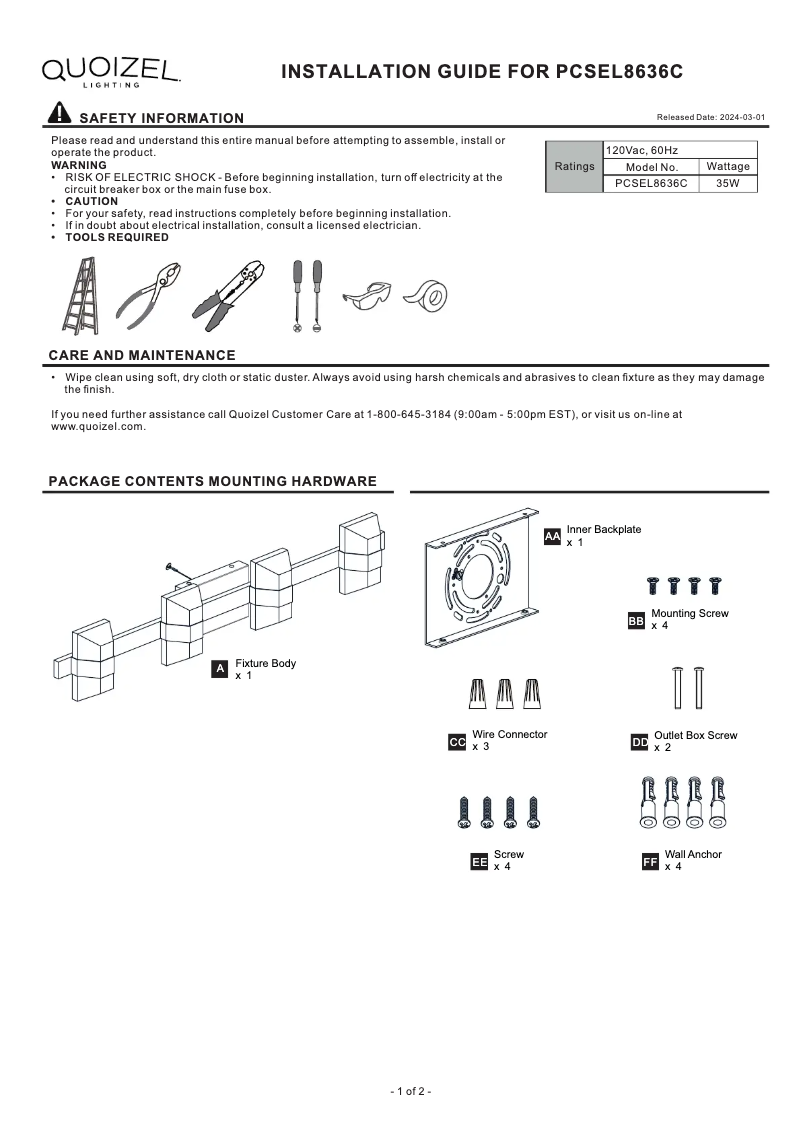 QUOIZEL
LIGHTING

INSTALLATION GUIDE FOR PCSEL8636C

SAFETY INFORMATION

Released Date: 2024-03-01

Please read and understand this entire manual before attempting to assemble, install or operate the product.
WARNING
• RISK OF ELECTRIC SHOCK - Before beginning installation, turn off electricity at the circuit breaker box or the main fuse box.
• CAUTION
• For your safety, read instructions completely before beginning installation.
• If in doubt about electrical installation, consult a licensed electrician.
• TOOLS REQUIRED

| Ratings | 120Vac, 60Hz | |
|---|---|---|
| | Model No. | Wattage |
| | PCSEL8636C | 35W |

CARE AND MAINTENANCE

• Wipe clean using soft, dry cloth or static duster. Always avoid using harsh chemicals and abrasives to clean fixture as they may damage the finish.

If you need further assistance call Quoizel Customer Care at 1-800-645-3184 (9:00am - 5:00pm EST), or visit us on-line at www.quoizel.com.

PACKAGE CONTENTS MOUNTING HARDWARE

A Fixture Body x 1

AA Inner Backplate x 1

BB Mounting Screw x 4

CC Wire Connector x 3

DD Outlet Box Screw x 2

EE Screw x 4

FF Wall Anchor x 4

- 1 of 2 -