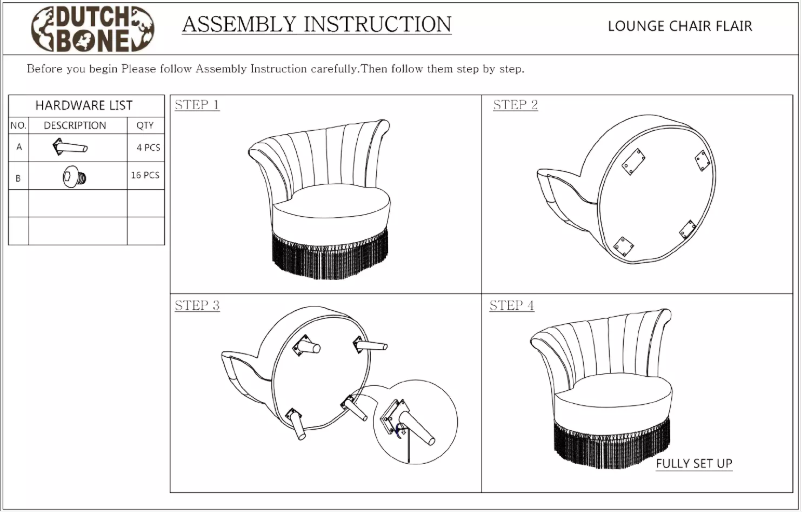 DUTCH BONE

ASSEMBLY INSTRUCTION

LOUNGE CHAIR FLAIR

Before you begin Please follow Assembly Instruction carefully.Then follow them step by step.

HARDWARE LIST

| NO. | DESCRIPTION | QTY |
|---|---|---|
| A | | 4 PCS |
| B | | 16 PCS |
| | | |
| | | |

STEP 1

STEP 2

STEP 3

STEP 4

FULLY SET UP