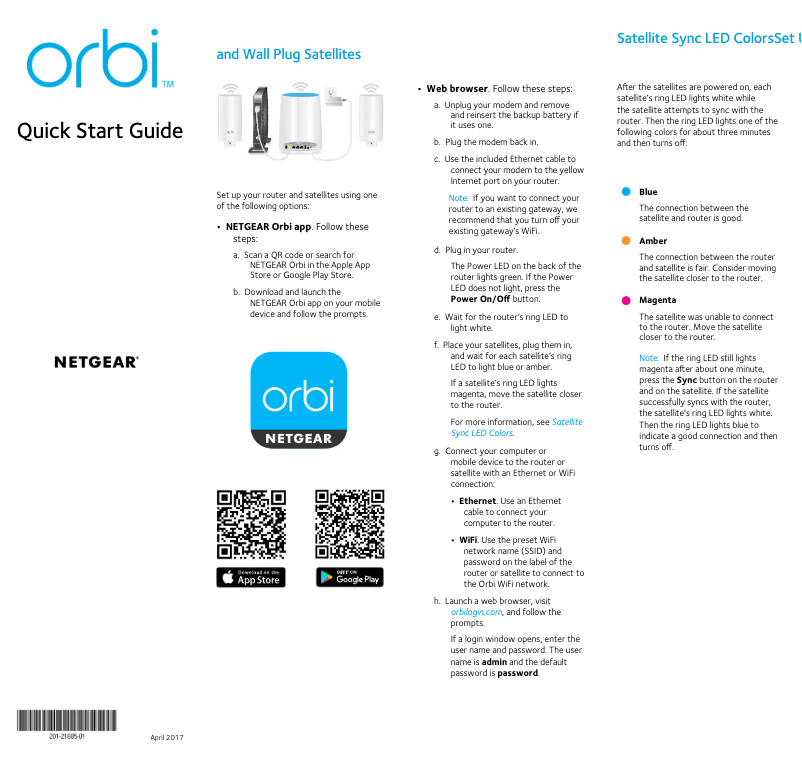 orbi™

Quick Start Guide

NETGEAR®

201-21685-01

April 2017

and Wall Plug Satellites

Set up your router and satellites using one of the following options:

• NETGEAR Orbi app. Follow these steps:

a. Scan a QR code or search for NETGEAR Orbi in the Apple App Store or Google Play Store.

b. Download and launch the NETGEAR Orbi app on your mobile device and follow the prompts.

orbi
NETGEAR

Download on the App Store

GET IT ON Google Play

• Web browser. Follow these steps:

a. Unplug your modem and remove and reinsert the backup battery if it uses one.

b. Plug the modem back in.

c. Use the included Ethernet cable to connect your modem to the yellow Internet port on your router.

Note: If you want to connect your router to an existing gateway, we recommend that you turn off your existing gateway's WiFi.

d. Plug in your router.

The Power LED on the back of the router lights green. If the Power LED does not light, press the Power On/Off button.

e. Wait for the router's ring LED to light white.

f. Place your satellites, plug them in, and wait for each satellite's ring LED to light blue or amber.

If a satellite's ring LED lights magenta, move the satellite closer to the router.

For more information, see Satellite Sync LED Colors.

g. Connect your computer or mobile device to the router or satellite with an Ethernet or WiFi connection:

• Ethernet. Use an Ethernet cable to connect your computer to the router.

• WiFi. Use the preset WiFi network name (SSID) and password on the label of the router or satellite to connect to the Orbi WiFi network.

h. Launch a web browser, visit orbilogin.com, and follow the prompts.

If a login window opens, enter the user name and password. The user name is admin and the default password is password.

Satellite Sync LED ColorsSet U

After the satellites are powered on, each satellite's ring LED lights white while the satellite attempts to sync with the router. Then the ring LED lights one of the following colors for about three minutes and then turns off:

Blue

The connection between the satellite and router is good.

Amber

The connection between the router and satellite is fair. Consider moving the satellite closer to the router.

Magenta

The satellite was unable to connect to the router. Move the satellite closer to the router.

Note: If the ring LED still lights magenta after about one minute, press the Sync button on the router and on the satellite. If the satellite successfully syncs with the router, the satellite's ring LED lights white. Then the ring LED lights blue to indicate a good connection and then turns off.