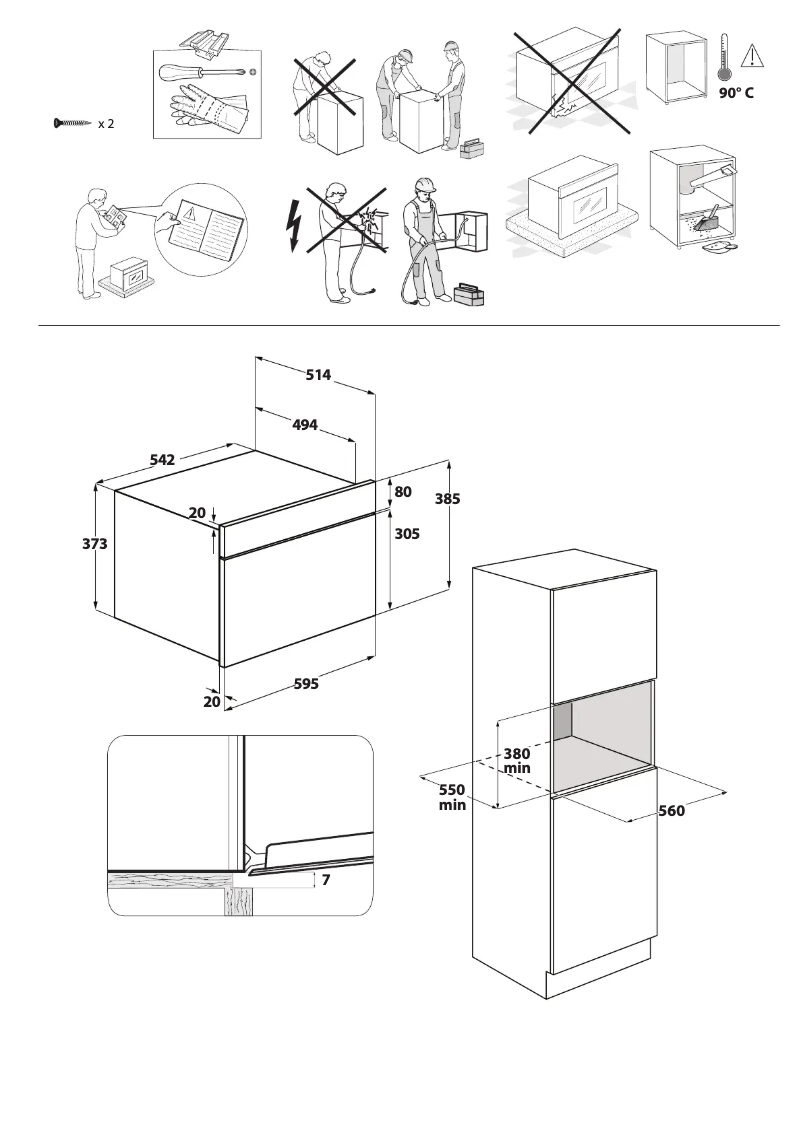 x 2

90° C

514

494

542

80

385

20

373

305

595

20

380 min

550 min

560

7