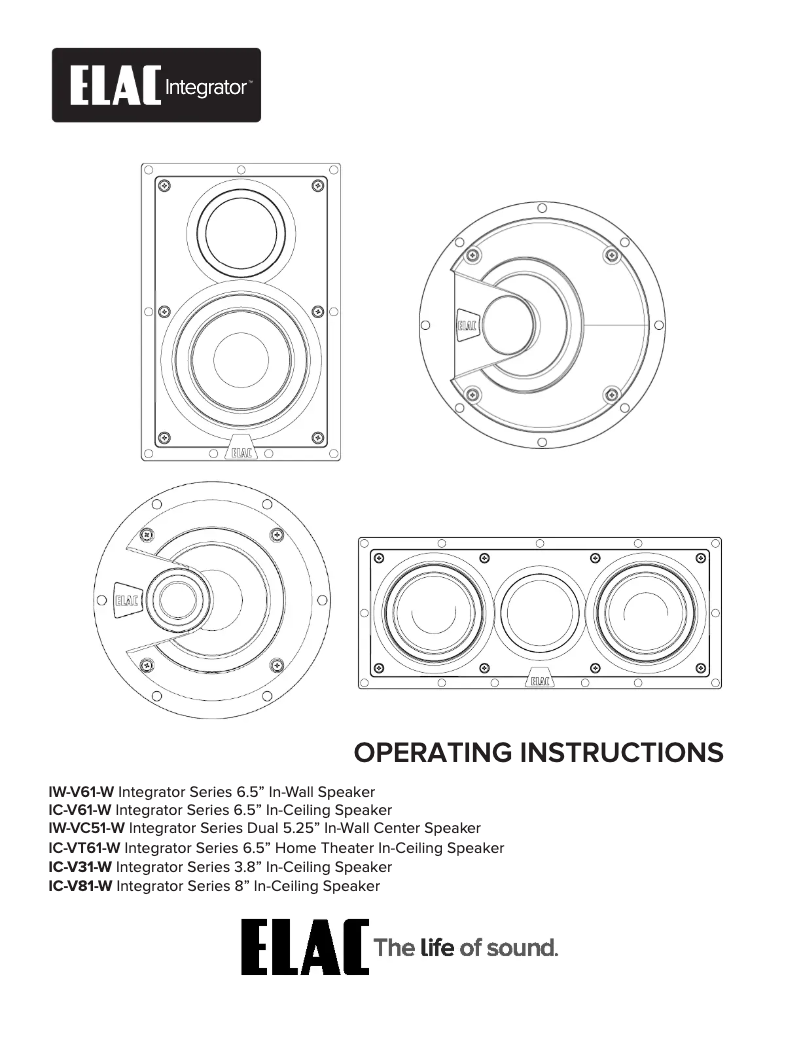 ELAC Integrator™

ELAC

ELAC

ELAC

ELAC

OPERATING INSTRUCTIONS

IW-V61-W Integrator Series 6.5” In-Wall Speaker
IC-V61-W Integrator Series 6.5” In-Ceiling Speaker
IW-VC51-W Integrator Series Dual 5.25” In-Wall Center Speaker
IC-VT61-W Integrator Series 6.5” Home Theater In-Ceiling Speaker
IC-V31-W Integrator Series 3.8” In-Ceiling Speaker
IC-V81-W Integrator Series 8” In-Ceiling Speaker

ELAC The life of sound.