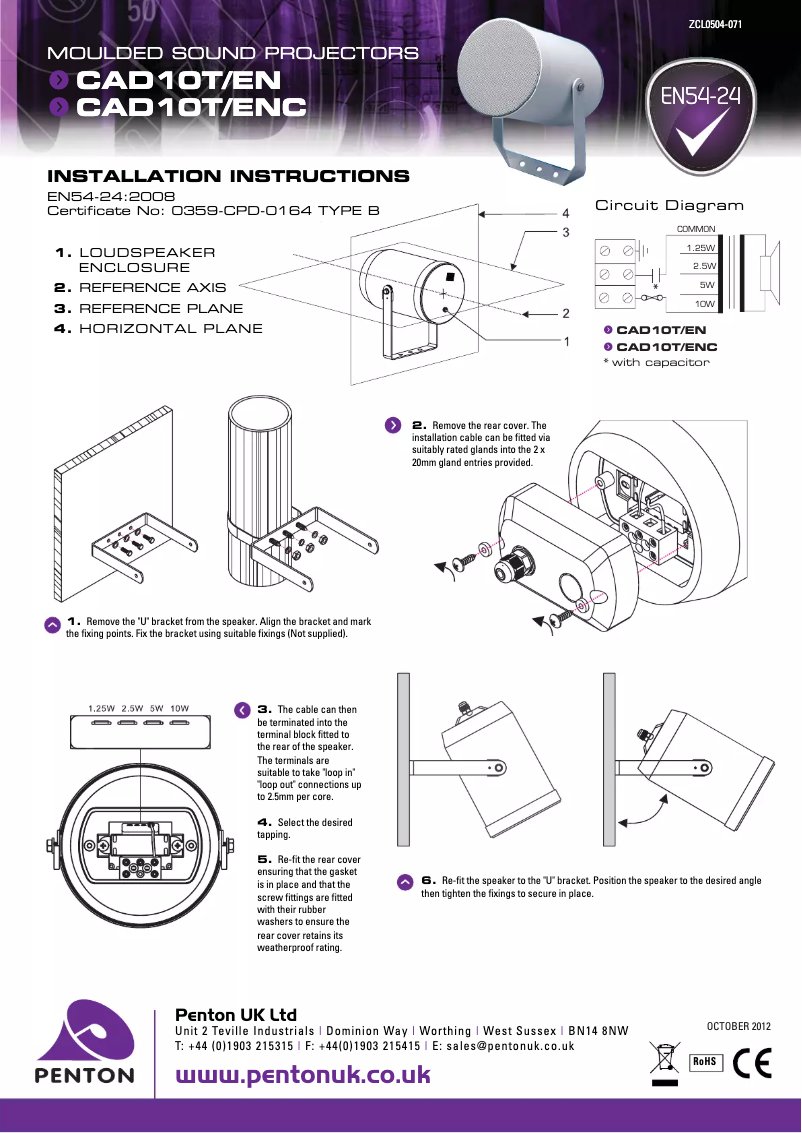 ZCL0504-071

MOULDED SOUND PROJECTORS
CAD10T/EN
CAD10T/ENC

EN54-24

INSTALLATION INSTRUCTIONS
EN54-24:2008
Certificate No: 0359-CPD-0164 TYPE B

1. LOUDSPEAKER ENCLOSURE
2. REFERENCE AXIS
3. REFERENCE PLANE
4. HORIZONTAL PLANE

4
3
2
1

Circuit Diagram
COMMON
1.25W
2.5W
5W
10W
*
CAD10T/EN
CAD10T/ENC
* with capacitor

2. Remove the rear cover. The installation cable can be fitted via suitably rated glands into the 2 x 20mm gland entries provided.

1. Remove the "U" bracket from the speaker. Align the bracket and mark the fixing points. Fix the bracket using suitable fixings (Not supplied).

1.25W 2.5W 5W 10W

3. The cable can then be terminated into the terminal block fitted to the rear of the speaker. The terminals are suitable to take "loop in" "loop out" connections up to 2.5mm per core.

4. Select the desired tapping.

5. Re-fit the rear cover ensuring that the gasket is in place and that the screw fittings are fitted with their rubber washers to ensure the rear cover retains its weatherproof rating.

6. Re-fit the speaker to the "U" bracket. Position the speaker to the desired angle then tighten the fixings to secure in place.

PENTON
Penton UK Ltd
Unit 2 Teville Industrials | Dominion Way | Worthing | West Sussex | BN14 8NW
T: +44 (0)1903 215315 | F: +44(0)1903 215415 | E: sales@pentonuk.co.uk
www.pentonuk.co.uk

OCTOBER 2012
RoHS
CE