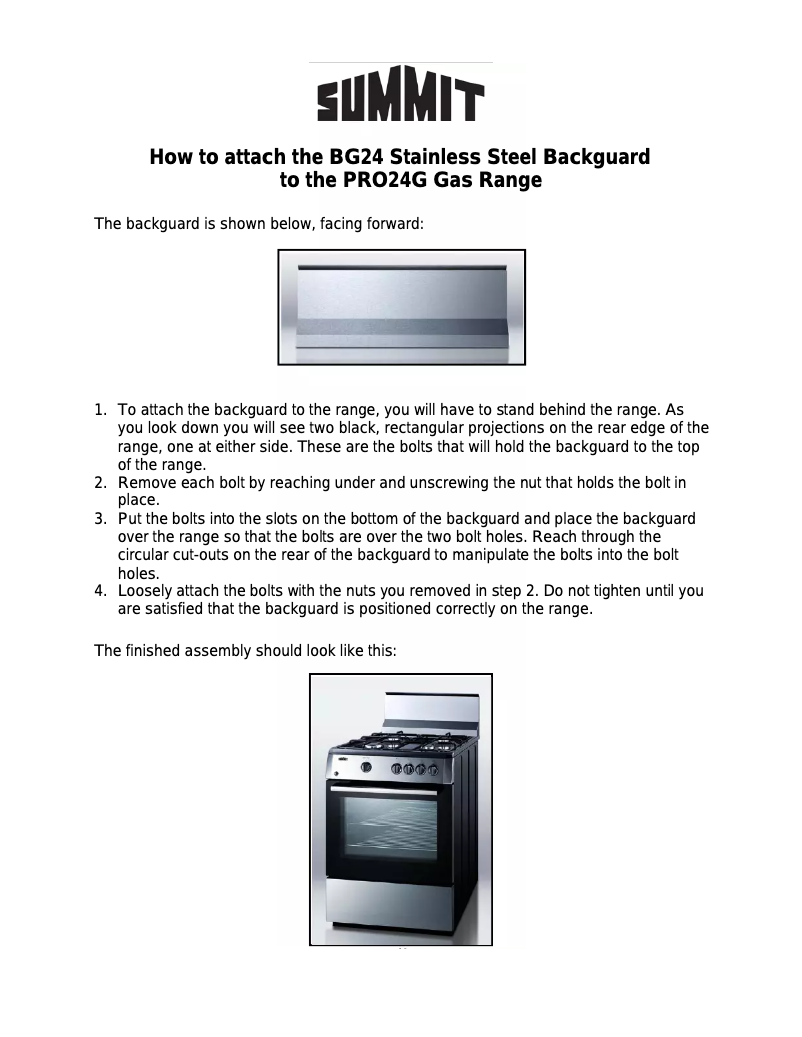 SUMMIT

How to attach the BG24 Stainless Steel Backguard to the PRO24G Gas Range

The backguard is shown below, facing forward:

1. To attach the backguard to the range, you will have to stand behind the range. As you look down you will see two black, rectangular projections on the rear edge of the range, one at either side. These are the bolts that will hold the backguard to the top of the range.
2. Remove each bolt by reaching under and unscrewing the nut that holds the bolt in place.
3. Put the bolts into the slots on the bottom of the backguard and place the backguard over the range so that the bolts are over the two bolt holes. Reach through the circular cut-outs on the rear of the backguard to manipulate the bolts into the bolt holes.
4. Loosely attach the bolts with the nuts you removed in step 2. Do not tighten until you are satisfied that the backguard is positioned correctly on the range.

The finished assembly should look like this: