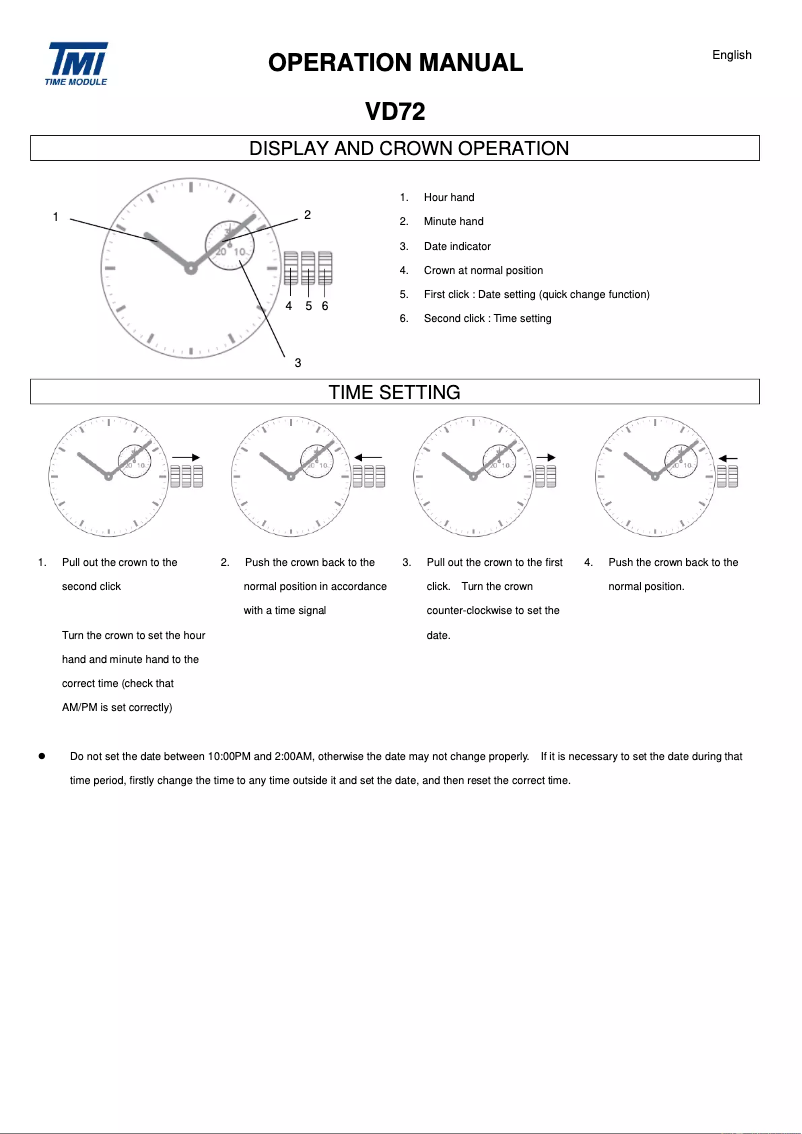 TMI
TIME MODULE

OPERATION MANUAL

English

VD72

DISPLAY AND CROWN OPERATION

1
2
20 10
4 5 6
3

1. Hour hand
2. Minute hand
3. Date indicator
4. Crown at normal position
5. First click : Date setting (quick change function)
6. Second click : Time setting

TIME SETTING

20 10
20 10
20 10
20 10

1. Pull out the crown to the second click

Turn the crown to set the hour hand and minute hand to the correct time (check that AM/PM is set correctly)

2. Push the crown back to the normal position in accordance with a time signal

3. Pull out the crown to the first click. Turn the crown counter-clockwise to set the date.

4. Push the crown back to the normal position.

● Do not set the date between 10:00PM and 2:00AM, otherwise the date may not change properly. If it is necessary to set the date during that time period, firstly change the time to any time outside it and set the date, and then reset the correct time.