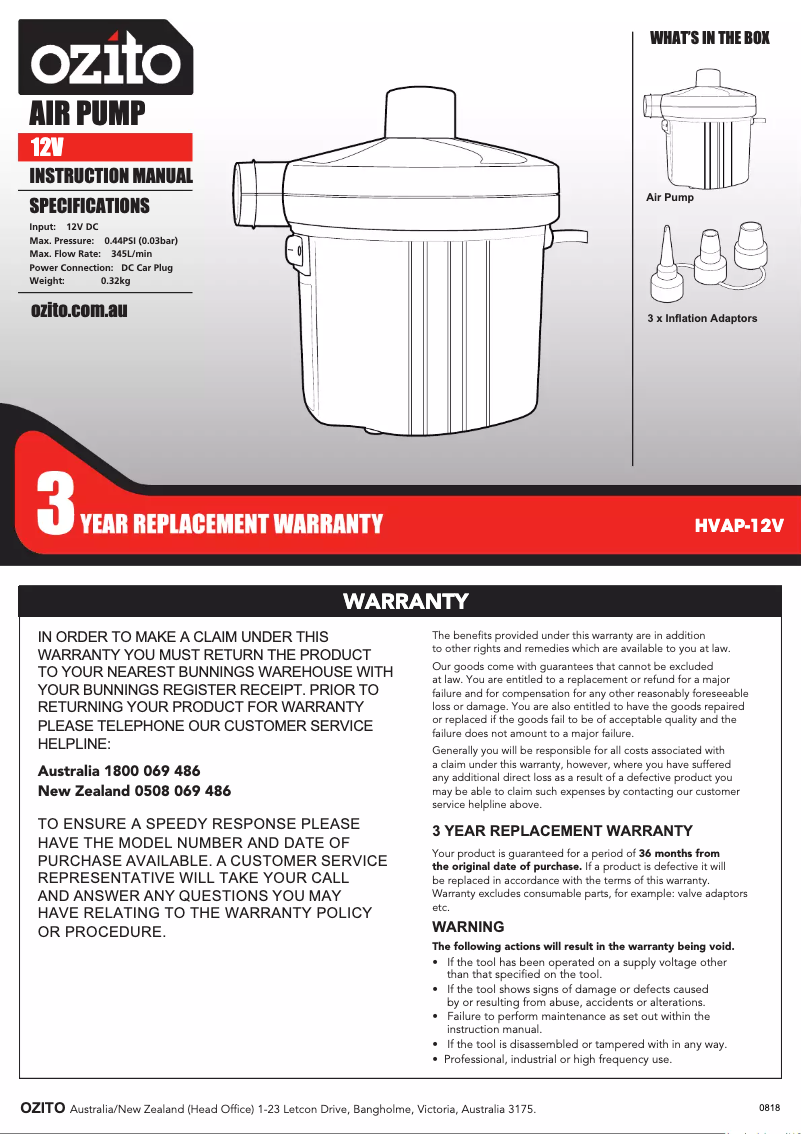 ozito

AIR PUMP

12V

INSTRUCTION MANUAL

SPECIFICATIONS

Input: 12V DC
Max. Pressure: 0.44PSI (0.03bar)
Max. Flow Rate: 345L/min
Power Connection: DC Car Plug
Weight: 0.32kg

ozito.com.au

WHAT'S IN THE BOX

Air Pump

3 x Inflation Adaptors

3 YEAR REPLACEMENT WARRANTY

HVAP-12V

WARRANTY

IN ORDER TO MAKE A CLAIM UNDER THIS WARRANTY YOU MUST RETURN THE PRODUCT TO YOUR NEAREST BUNNINGS WAREHOUSE WITH YOUR BUNNINGS REGISTER RECEIPT. PRIOR TO RETURNING YOUR PRODUCT FOR WARRANTY PLEASE TELEPHONE OUR CUSTOMER SERVICE HELPLINE:

Australia 1800 069 486
New Zealand 0508 069 486

TO ENSURE A SPEEDY RESPONSE PLEASE HAVE THE MODEL NUMBER AND DATE OF PURCHASE AVAILABLE. A CUSTOMER SERVICE REPRESENTATIVE WILL TAKE YOUR CALL AND ANSWER ANY QUESTIONS YOU MAY HAVE RELATING TO THE WARRANTY POLICY OR PROCEDURE.

The benefits provided under this warranty are in addition to other rights and remedies which are available to you at law.

Our goods come with guarantees that cannot be excluded at law. You are entitled to a replacement or refund for a major failure and for compensation for any other reasonably foreseeable loss or damage. You are also entitled to have the goods repaired or replaced if the goods fail to be of acceptable quality and the failure does not amount to a major failure.

Generally you will be responsible for all costs associated with a claim under this warranty, however, where you have suffered any additional direct loss as a result of a defective product you may be able to claim such expenses by contacting our customer service helpline above.

3 YEAR REPLACEMENT WARRANTY

Your product is guaranteed for a period of 36 months from the original date of purchase. If a product is defective it will be replaced in accordance with the terms of this warranty. Warranty excludes consumable parts, for example: valve adaptors etc.

WARNING

The following actions will result in the warranty being void.

• If the tool has been operated on a supply voltage other than that specified on the tool.
• If the tool shows signs of damage or defects caused by or resulting from abuse, accidents or alterations.
• Failure to perform maintenance as set out within the instruction manual.
• If the tool is disassembled or tampered with in any way.
• Professional, industrial or high frequency use.

OZITO Australia/New Zealand (Head Office) 1-23 Letcon Drive, Bangholme, Victoria, Australia 3175.

0818