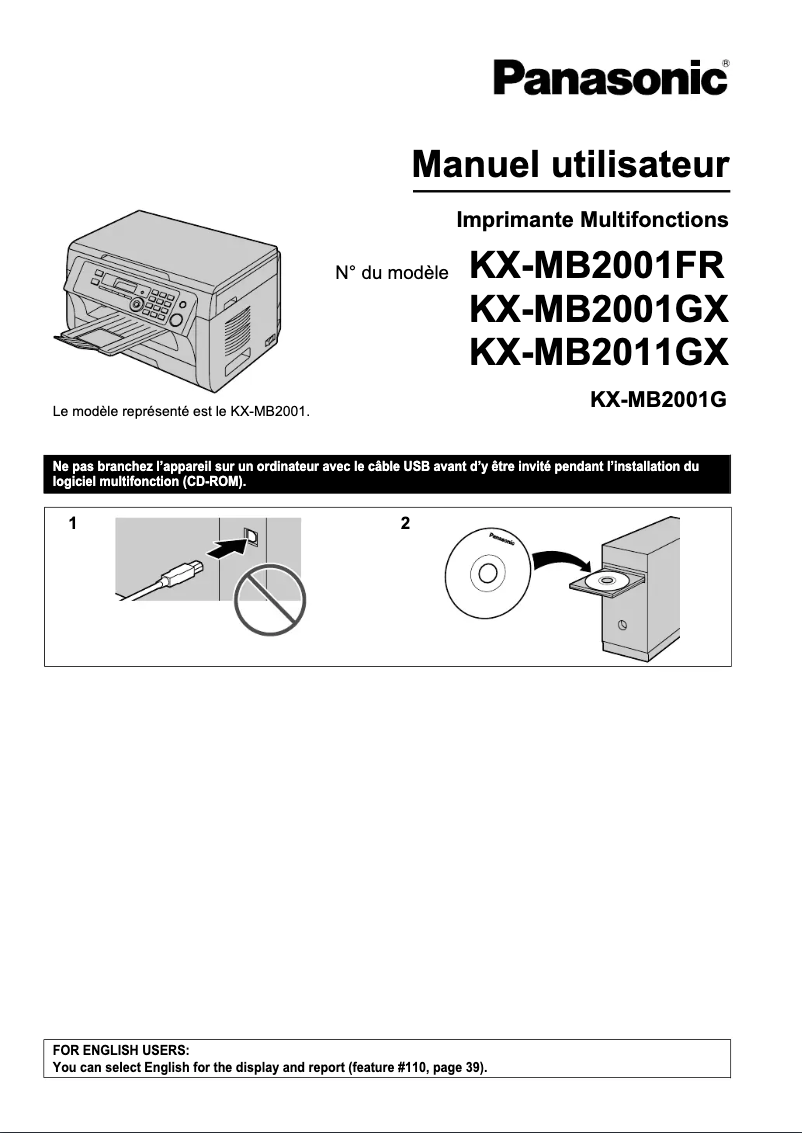 Panasonic®

Manuel utilisateur

Imprimante Multifonctions

N° du modèle KX-MB2001FR
KX-MB2001GX
KX-MB2011GX

KX-MB2001G

Le modèle représenté est le KX-MB2001.

Ne pas branchez l'appareil sur un ordinateur avec le câble USB avant d'y être invité pendant l'installation du logiciel multifonction (CD-ROM).

1

2

Panasonic

FOR ENGLISH USERS:
You can select English for the display and report (feature #110, page 39).