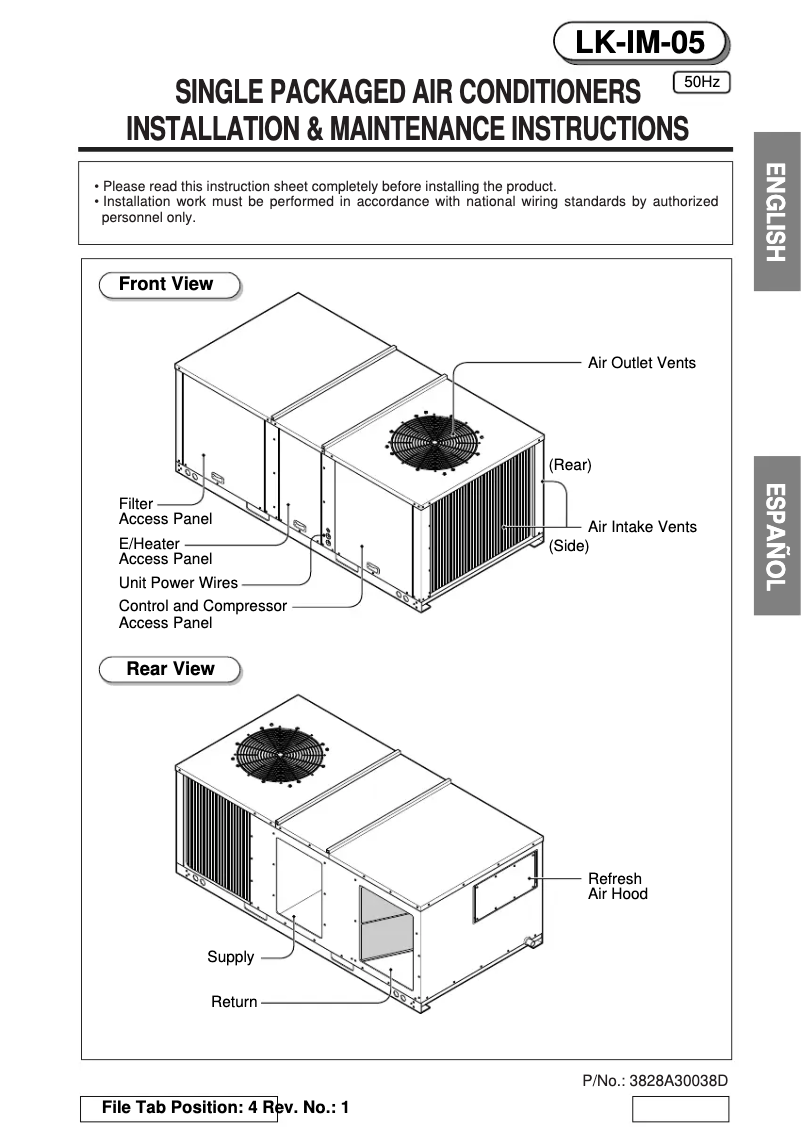 LK-IM-05

50Hz

SINGLE PACKAGED AIR CONDITIONERS
INSTALLATION & MAINTENANCE INSTRUCTIONS

ENGLISH

ESPAÑOL

• Please read this instruction sheet completely before installing the product.
• Installation work must be performed in accordance with national wiring standards by authorized personnel only.

Front View

Air Outlet Vents

(Rear)

Air Intake Vents

(Side)

Filter Access Panel

E/Heater Access Panel

Unit Power Wires

Control and Compressor Access Panel

Rear View

Refresh Air Hood

Supply

Return

P/No.: 3828A30038D

File Tab Position: 4 Rev. No.: 1