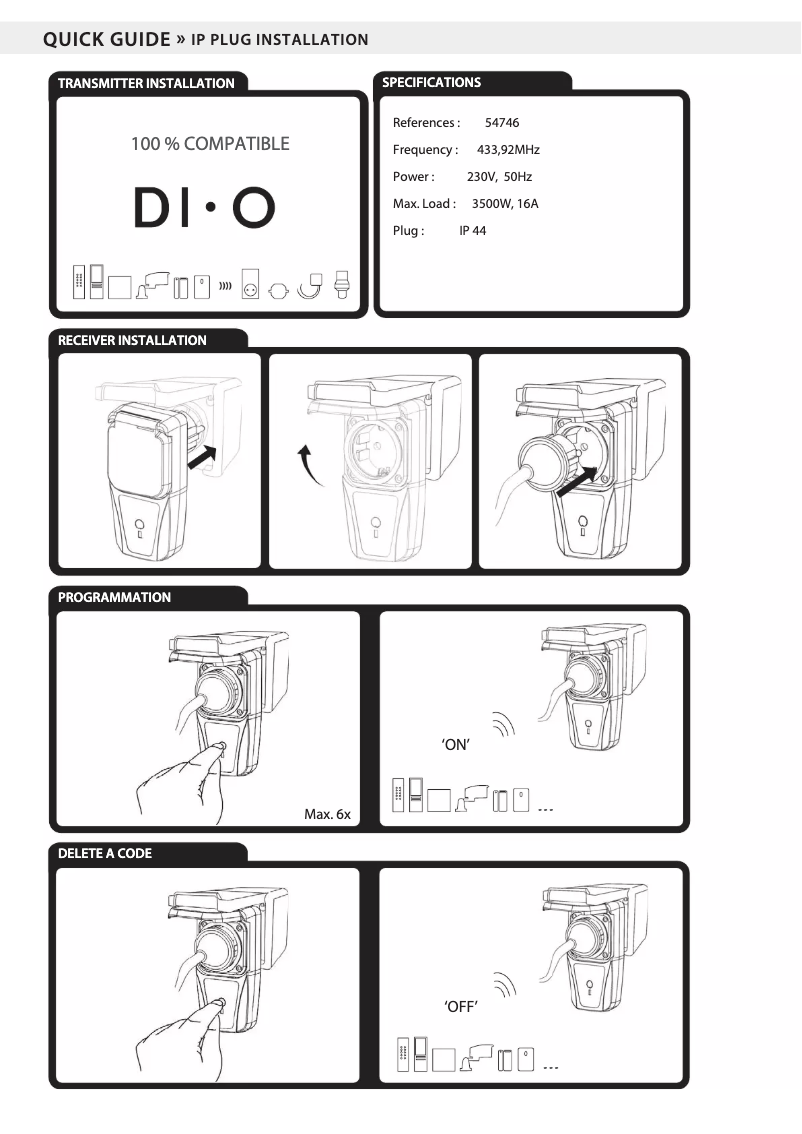 QUICK GUIDE » IP PLUG INSTALLATION

TRANSMITTER INSTALLATION

100 % COMPATIBLE

DI·O

SPECIFICATIONS

References : 54746

Frequency : 433,92MHz

Power : 230V, 50Hz

Max. Load : 3500W, 16A

Plug : IP 44

RECEIVER INSTALLATION

PROGRAMMATION

Max. 6x

'ON'

...

DELETE A CODE

'OFF'

...