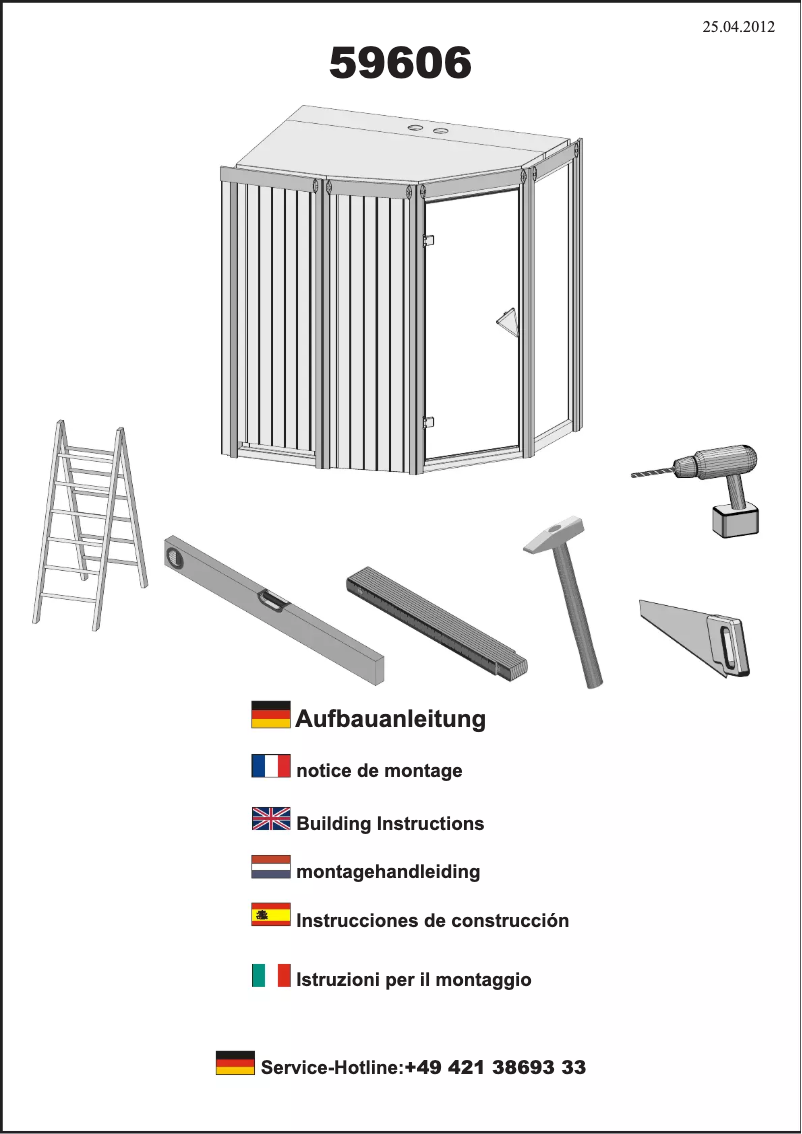 25.04.2012

59606

Aufbauanleitung

notice de montage

Building Instructions

montagehandleiding

Instrucciones de construcción

Istruzioni per il montaggio

Service-Hotline:+49 421 38693 33