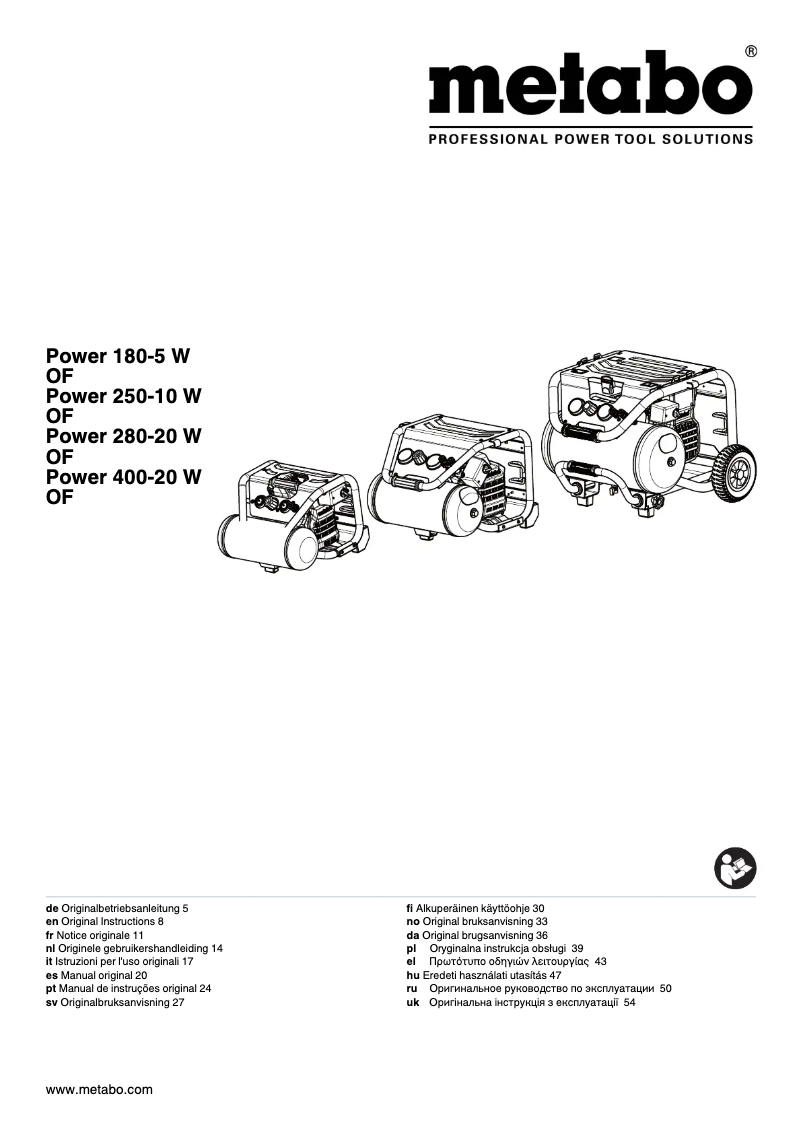 metabo®
PROFESSIONAL POWER TOOL SOLUTIONS

Power 180-5 W OF
Power 250-10 W OF
Power 280-20 W OF
Power 400-20 W OF

de Originalbetriebsanleitung 5
en Original Instructions 8
fr Notice originale 11
nl Originele gebruikershandleiding 14
it Istruzioni per l'uso originali 17
es Manual original 20
pt Manual de instruções original 24
sv Originalbruksanvisning 27

fi Alkuperäinen käyttöohje 30
no Original bruksanvisning 33
da Original brugsanvisning 36
pl Oryginalna instrukcja obsługi 39
el Πρωτότυπο οδηγιών λειτουργίας 43
hu Eredeti használati utasítás 47
ru Оригинальное руководство по эксплуатации 50
uk Оригінальна інструкція з експлуатації 54

www.metabo.com