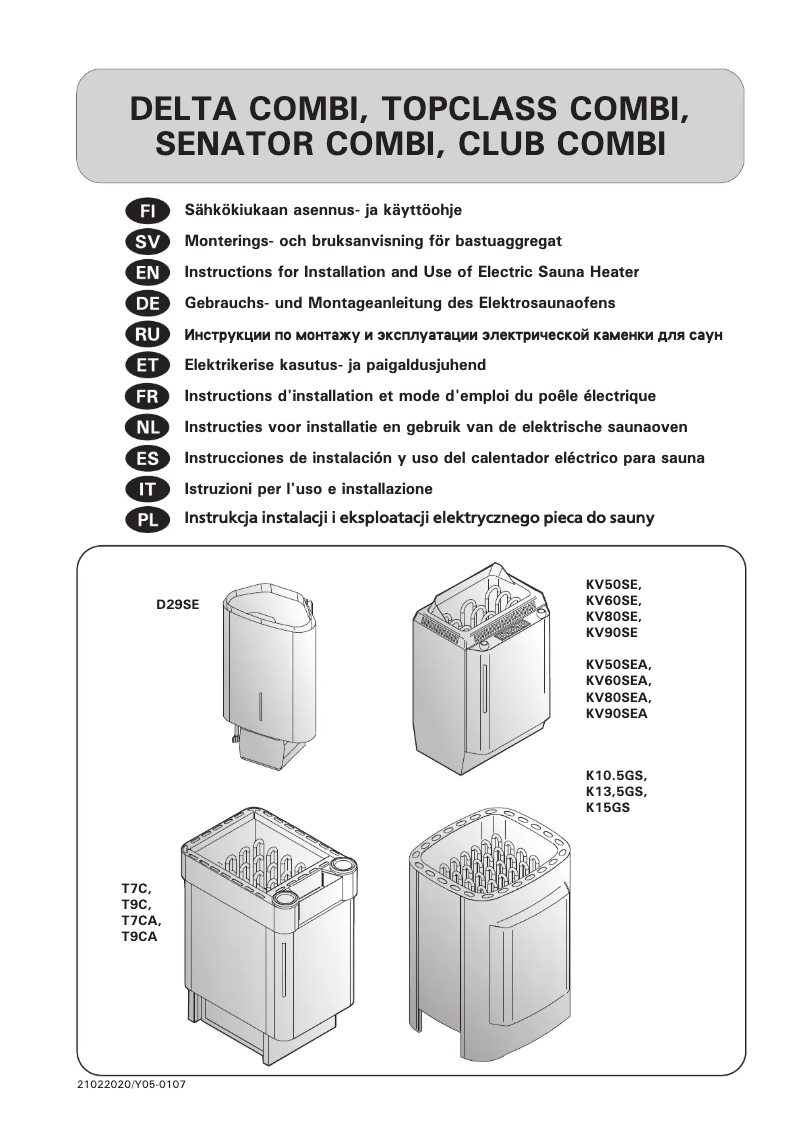 DELTA COMBI, TOPCLASS COMBI, SENATOR COMBI, CLUB COMBI

FI Sähkökiukaan asennus- ja käyttöohje
SV Monterings- och bruksanvisning för bastuaggregat
EN Instructions for Installation and Use of Electric Sauna Heater
DE Gebrauchs- und Montageanleitung des Elektrosaunaofens
RU Инструкции по монтажу и эксплуатации электрической каменки для саун
ET Elektrikerise kasutus- ja paigaldusjuhend
FR Instructions d'installation et mode d'emploi du poêle électrique
NL Instructies voor installatie en gebruik van de elektrische saunaoven
ES Instrucciones de instalación y uso del calentador eléctrico para sauna
IT Istruzioni per l'uso e installazione
PL Instrukcja instalacji i eksploatacji elektrycznego pieca do sauny

D29SE

KV50SE,
KV60SE,
KV80SE,
KV90SE

KV50SEA,
KV60SEA,
KV80SEA,
KV90SEA

K10.5GS,
K13,5GS,
K15GS

T7C,
T9C,
T7CA,
T9CA

21022020/Y05-0107