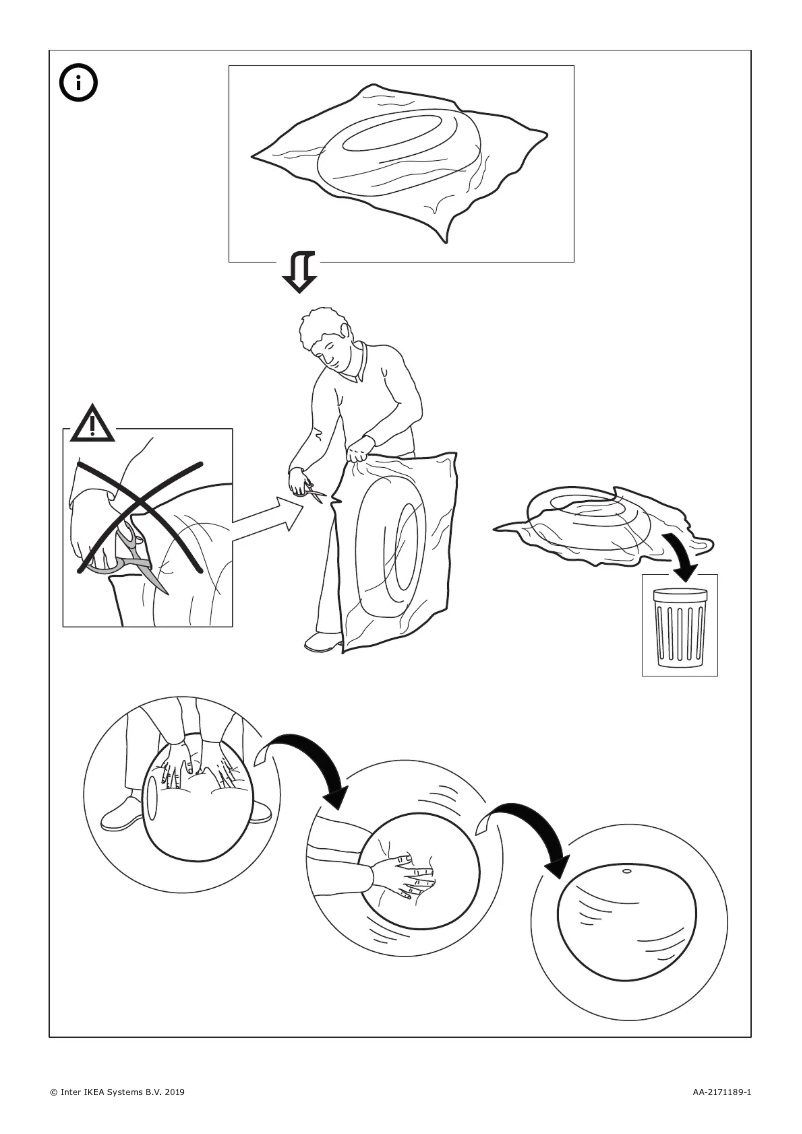 © Inter IKEA Systems B.V. 2019

AA-2171189-1