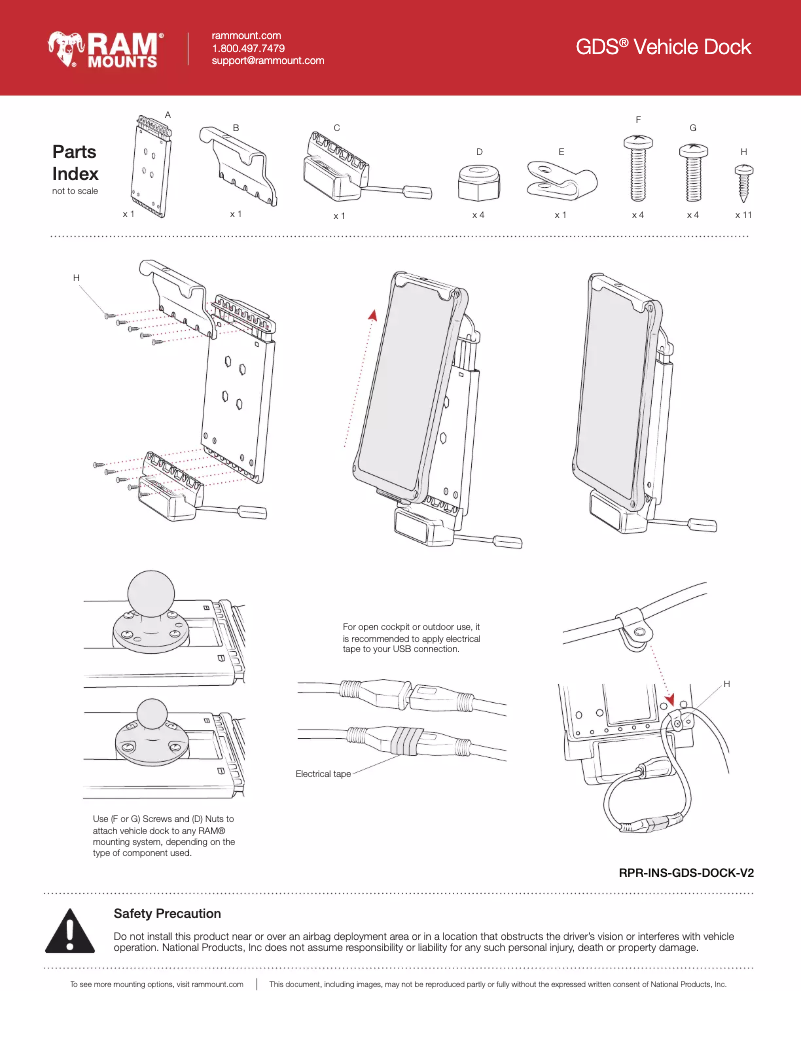 RAM® MOUNTS

rammount.com
1.800.497.7479
support@rammount.com

GDS® Vehicle Dock

Parts Index
not to scale

A
x 1

B
x 1

C
x 1

D
x 4

E
x 1

F
x 4

G
x 4

H
x 11

H

For open cockpit or outdoor use, it is recommended to apply electrical tape to your USB connection.

Electrical tape

H

Use (F or G) Screws and (D) Nuts to attach vehicle dock to any RAM® mounting system, depending on the type of component used.

RPR-INS-GDS-DOCK-V2

Safety Precaution

Do not install this product near or over an airbag deployment area or in a location that obstructs the driver's vision or interferes with vehicle operation. National Products, Inc does not assume responsibility or liability for any such personal injury, death or property damage.

To see more mounting options, visit rammount.com

This document, including images, may not be reproduced partly or fully without the expressed written consent of National Products, Inc.