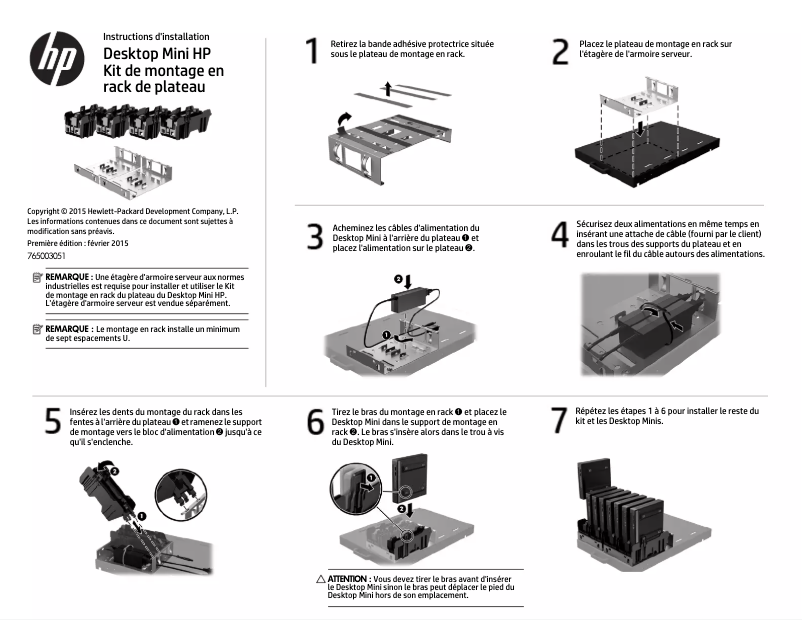 hp

Instructions d'installation

Desktop Mini HP
Kit de montage en rack de plateau

Copyright © 2015 Hewlett-Packard Development Company, L.P.
Les informations contenues dans ce document sont sujettes à modification sans préavis.
Première édition : février 2015
765003051

REMARQUE : Une étagère d'armoire serveur aux normes industrielles est requise pour installer et utiliser le Kit de montage en rack du plateau du Desktop Mini HP. L'étagère d'armoire serveur est vendue séparément.

REMARQUE : Le montage en rack installe un minimum de sept espacements U.

1 Retirez la bande adhésive protectrice située sous le plateau de montage en rack.

2 Placez le plateau de montage en rack sur l'étagère de l'armoire serveur.

3 Acheminez les câbles d'alimentation du Desktop Mini à l'arrière du plateau ❶ et placez l'alimentation sur le plateau ❷.

4 Sécurisez deux alimentations en même temps en insérant une attache de câble (fourni par le client) dans les trous des supports du plateau et en enroulant le fil du câble autours des alimentations.

5 Insérez les dents du montage du rack dans les fentes à l'arrière du plateau ❶ et ramenez le support de montage vers le bloc d'alimentation ❷ jusqu'à ce qu'il s'enclenche.

6 Tirez le bras du montage en rack ❶ et placez le Desktop Mini dans le support de montage en rack ❷. Le bras s'insère alors dans le trou à vis du Desktop Mini.

ATTENTION : Vous devez tirer le bras avant d'insérer le Desktop Mini sinon le bras peut déplacer le pied du Desktop Mini hors de son emplacement.

7 Répétez les étapes 1 à 6 pour installer le reste du kit et les Desktop Minis.