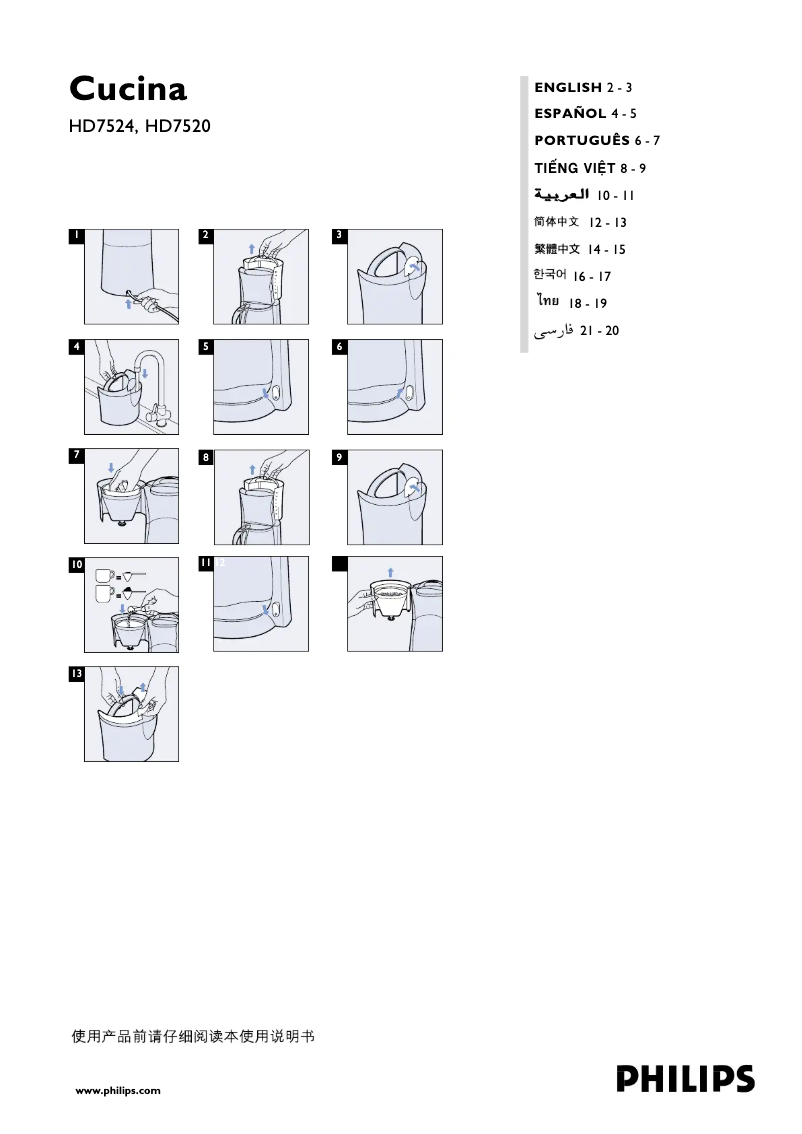 Cucina

HD7524, HD7520

ENGLISH 2 - 3
ESPAÑOL 4 - 5
PORTUGUÊS 6 - 7
TIẾNG VIỆT 8 - 9
العربية 10 - 11
简体中文 12 - 13
繁體中文 14 - 15
한국어 16 - 17
ไทย 18 - 19
فارسی 21 - 20

1
2
3
4
5
6
7
8
9
10
11 12
13

使用产品前请仔细阅读本使用说明书

www.philips.com

PHILIPS