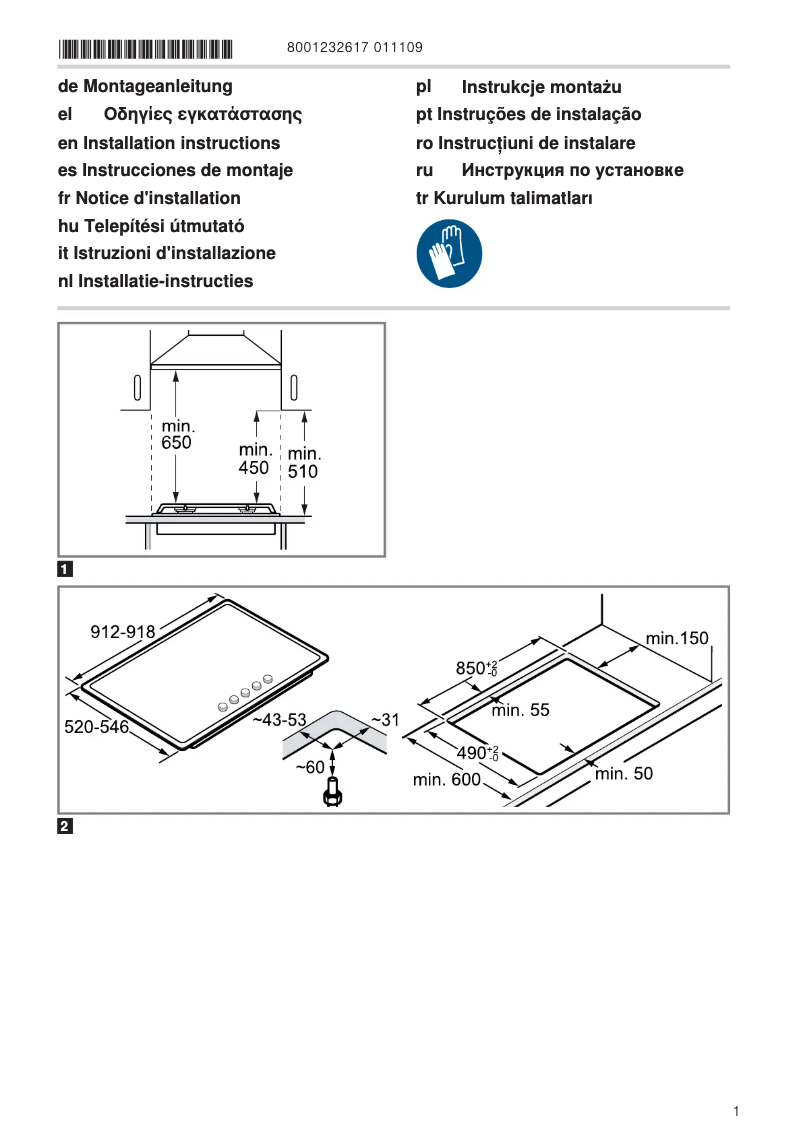 8001232617 011109

de Montageanleitung
el Οδηγίες εγκατάστασης
en Installation instructions
es Instrucciones de montaje
fr Notice d'installation
hu Telepítési útmutató
it Istruzioni d'installazione
nl Installatie-instructies

pl Instrukcje montażu
pt Instruções de instalação
ro Instrucțiuni de instalare
ru Инструкция по установке
tr Kurulum talimatları

min. 650
min. 450
min. 510

1

912-918
520-546
~43-53
~31
~60
$850^{+2}_{-0}$
min.150
min. 55
$490^{+2}_{-0}$
min. 600
min. 50

2

1