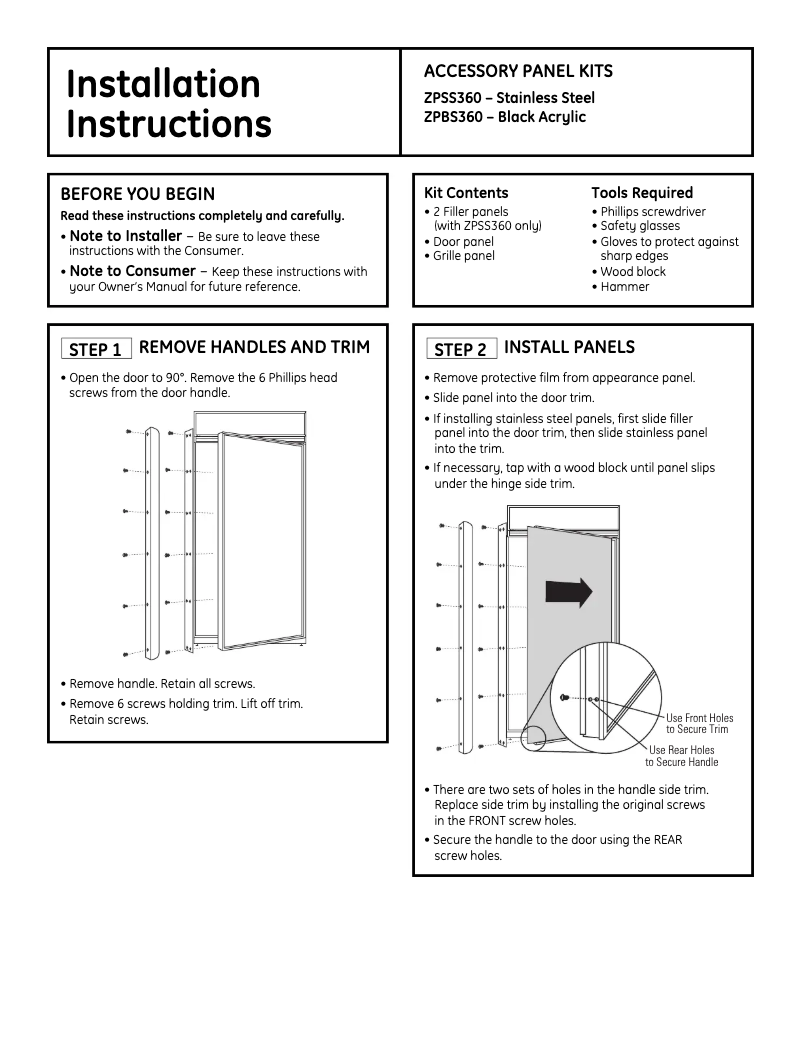 Installation Instructions

ACCESSORY PANEL KITS
ZPSS360 – Stainless Steel
ZPBS360 – Black Acrylic

BEFORE YOU BEGIN
Read these instructions completely and carefully.
• Note to Installer – Be sure to leave these instructions with the Consumer.
• Note to Consumer – Keep these instructions with your Owner's Manual for future reference.

Kit Contents
• 2 Filler panels (with ZPSS360 only)
• Door panel
• Grille panel

Tools Required
• Phillips screwdriver
• Safety glasses
• Gloves to protect against sharp edges
• Wood block
• Hammer

STEP 1 REMOVE HANDLES AND TRIM
• Open the door to 90°. Remove the 6 Phillips head screws from the door handle.

• Remove handle. Retain all screws.
• Remove 6 screws holding trim. Lift off trim. Retain screws.

STEP 2 INSTALL PANELS
• Remove protective film from appearance panel.
• Slide panel into the door trim.
• If installing stainless steel panels, first slide filler panel into the door trim, then slide stainless panel into the trim.
• If necessary, tap with a wood block until panel slips under the hinge side trim.

Use Front Holes to Secure Trim
Use Rear Holes to Secure Handle

• There are two sets of holes in the handle side trim. Replace side trim by installing the original screws in the FRONT screw holes.
• Secure the handle to the door using the REAR screw holes.