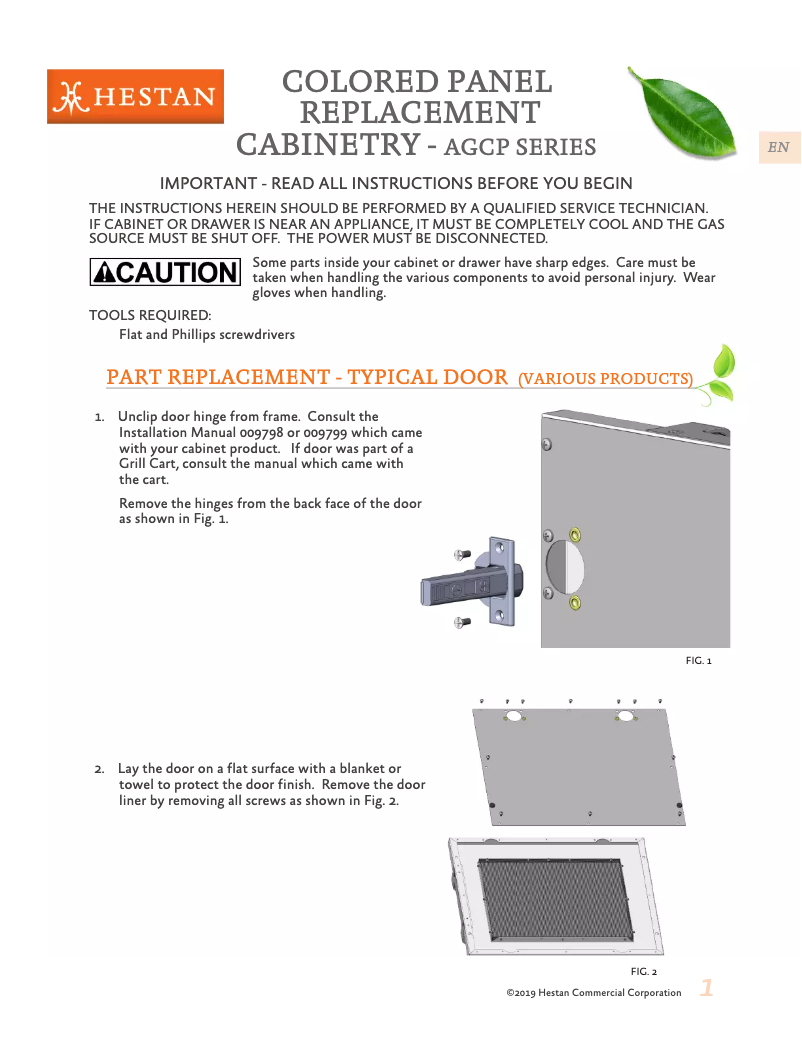 HESTAN

COLORED PANEL REPLACEMENT CABINETRY - AGCP SERIES

EN

IMPORTANT - READ ALL INSTRUCTIONS BEFORE YOU BEGIN

THE INSTRUCTIONS HEREIN SHOULD BE PERFORMED BY A QUALIFIED SERVICE TECHNICIAN. IF CABINET OR DRAWER IS NEAR AN APPLIANCE, IT MUST BE COMPLETELY COOL AND THE GAS SOURCE MUST BE SHUT OFF. THE POWER MUST BE DISCONNECTED.

CAUTION

Some parts inside your cabinet or drawer have sharp edges. Care must be taken when handling the various components to avoid personal injury. Wear gloves when handling.

TOOLS REQUIRED:

Flat and Phillips screwdrivers

PART REPLACEMENT - TYPICAL DOOR (VARIOUS PRODUCTS)

1. Unclip door hinge from frame. Consult the Installation Manual 009798 or 009799 which came with your cabinet product. If door was part of a Grill Cart, consult the manual which came with the cart.

Remove the hinges from the back face of the door as shown in Fig. 1.

FIG. 1

2. Lay the door on a flat surface with a blanket or towel to protect the door finish. Remove the door liner by removing all screws as shown in Fig. 2.

FIG. 2

©2019 Hestan Commercial Corporation 1