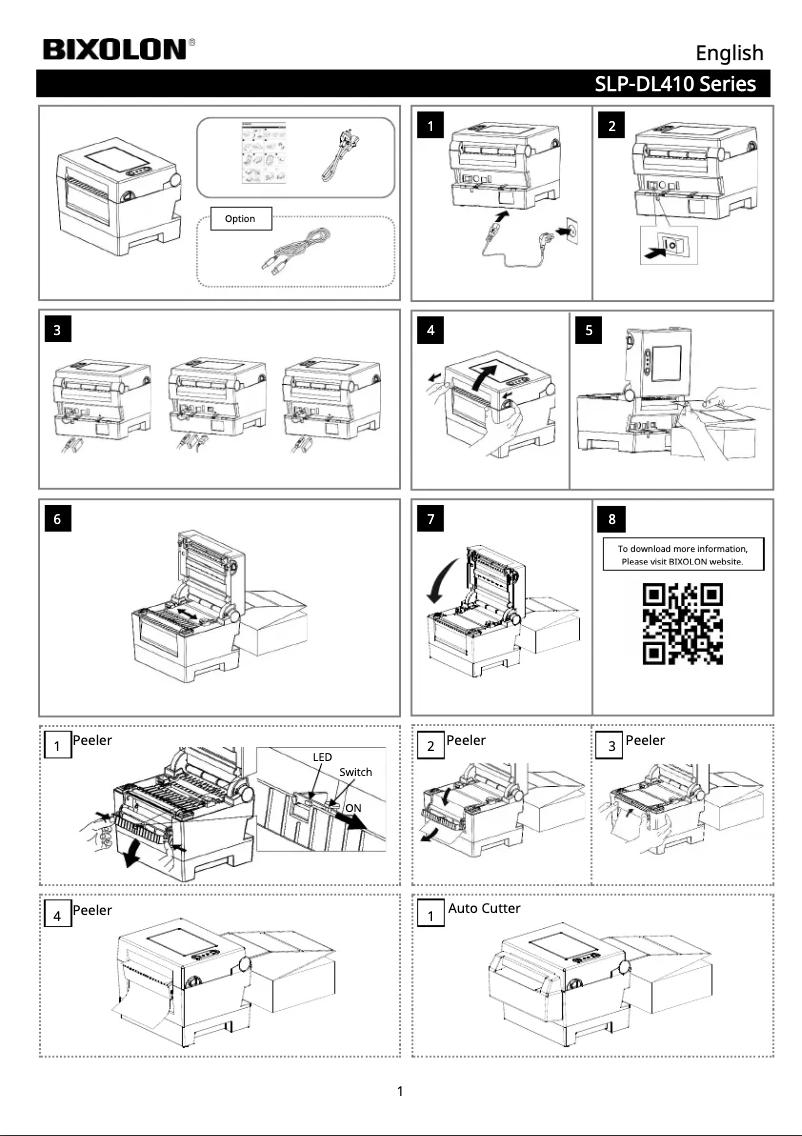 BIXOLON®

English

SLP-DL410 Series

Option

1

2

3

4

5

6

7

8

To download more information, Please visit BIXOLON website.

1 Peeler

LED

Switch

ON

2 Peeler

3 Peeler

4 Peeler

1 Auto Cutter

1